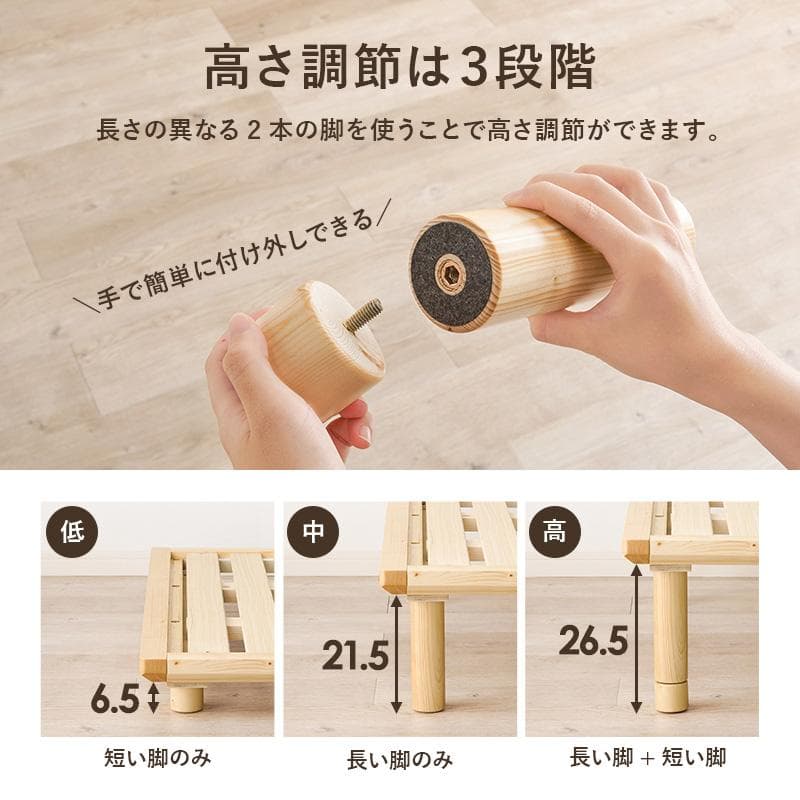 高さ調節は3段階

長さの異なる2本の脚を使うことで高さ調節ができます。

\手で簡単に付け外しできる/

低

6.5

短い脚のみ

中

21.5

長い脚のみ

高

26.5

長い脚 + 短い脚