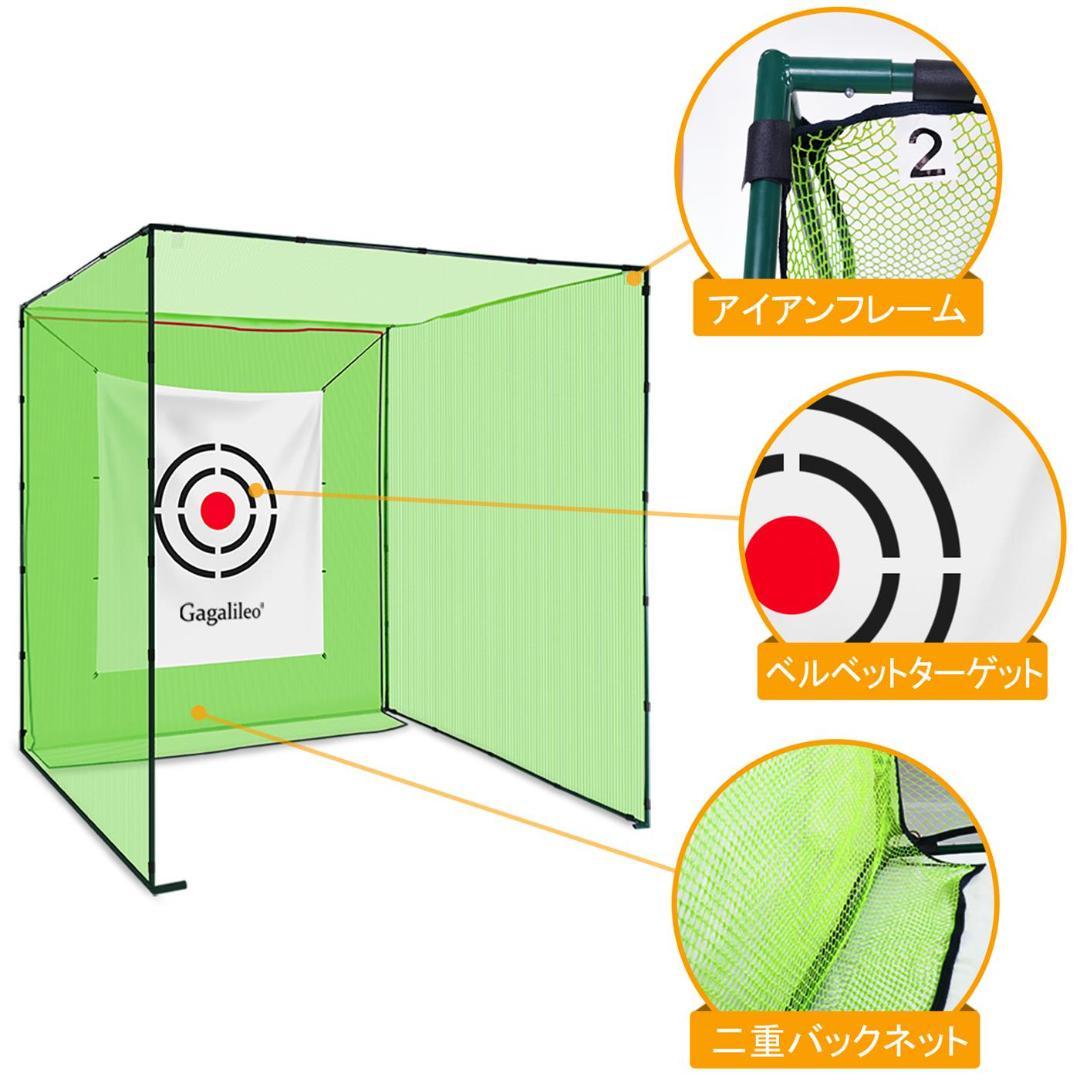 Gagalileo®

2

アイアンフレーム

ベルベットターゲット

二重バックネット