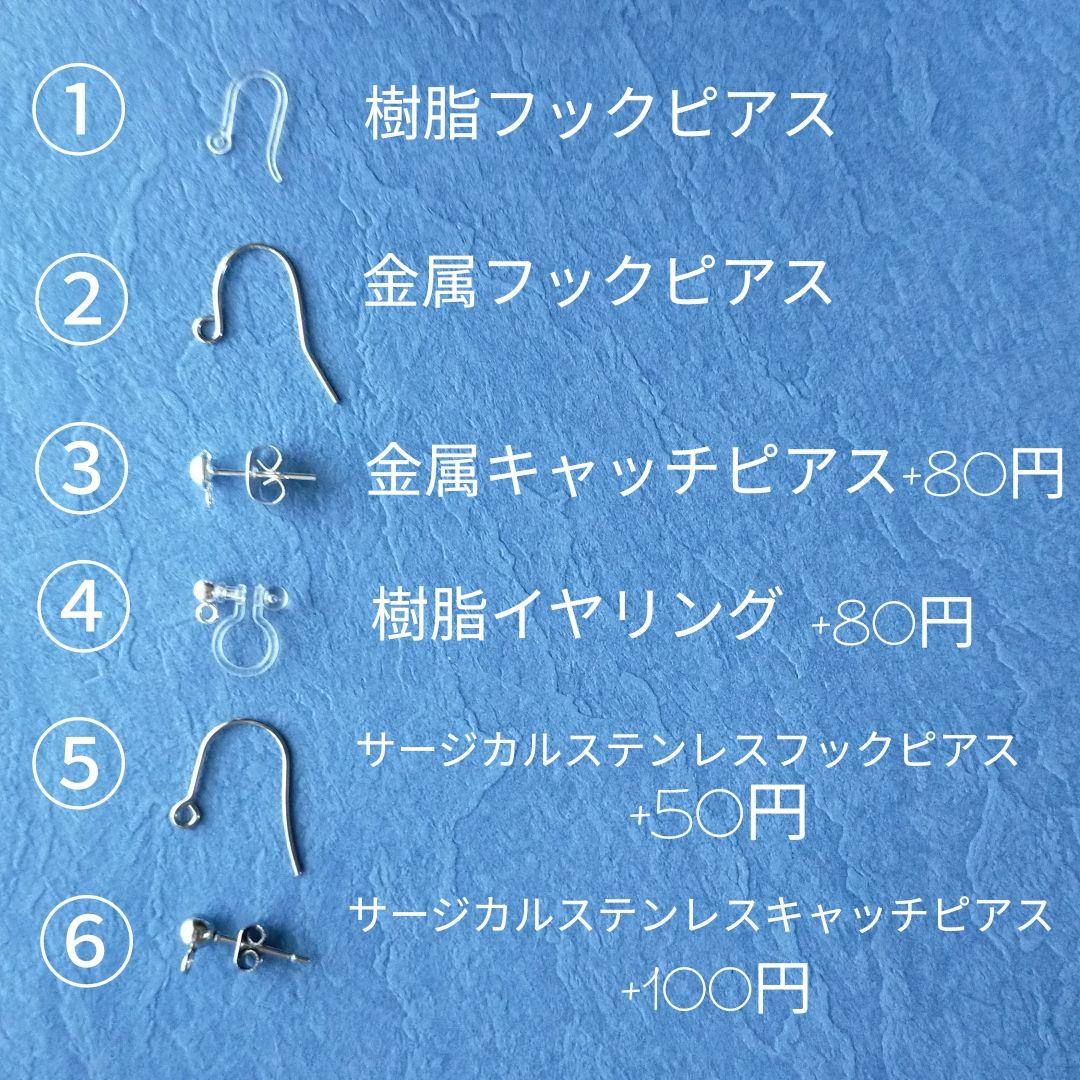 ① 樹脂フックピアス

② 金属フックピアス

③ 金属キャッチピアス+80円

④ 樹脂イヤリング +80円

⑤ サージカルステンレスフックピアス +50円

⑥ サージカルステンレスキャッチピアス +100円