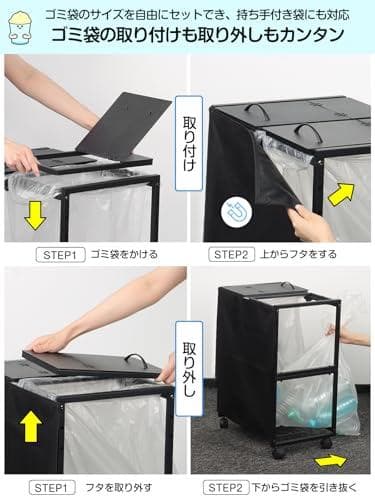 ゴミ袋のサイズを自由にセットでき、持ち手付き袋にも対応
ゴミ袋の取り付けも取り外しもカンタン

取り付け

STEP1 ゴミ袋をかける

STEP2 上からフタをする

取り外し

STEP1 フタを取り外す

STEP2 下からゴミ袋を引き抜く