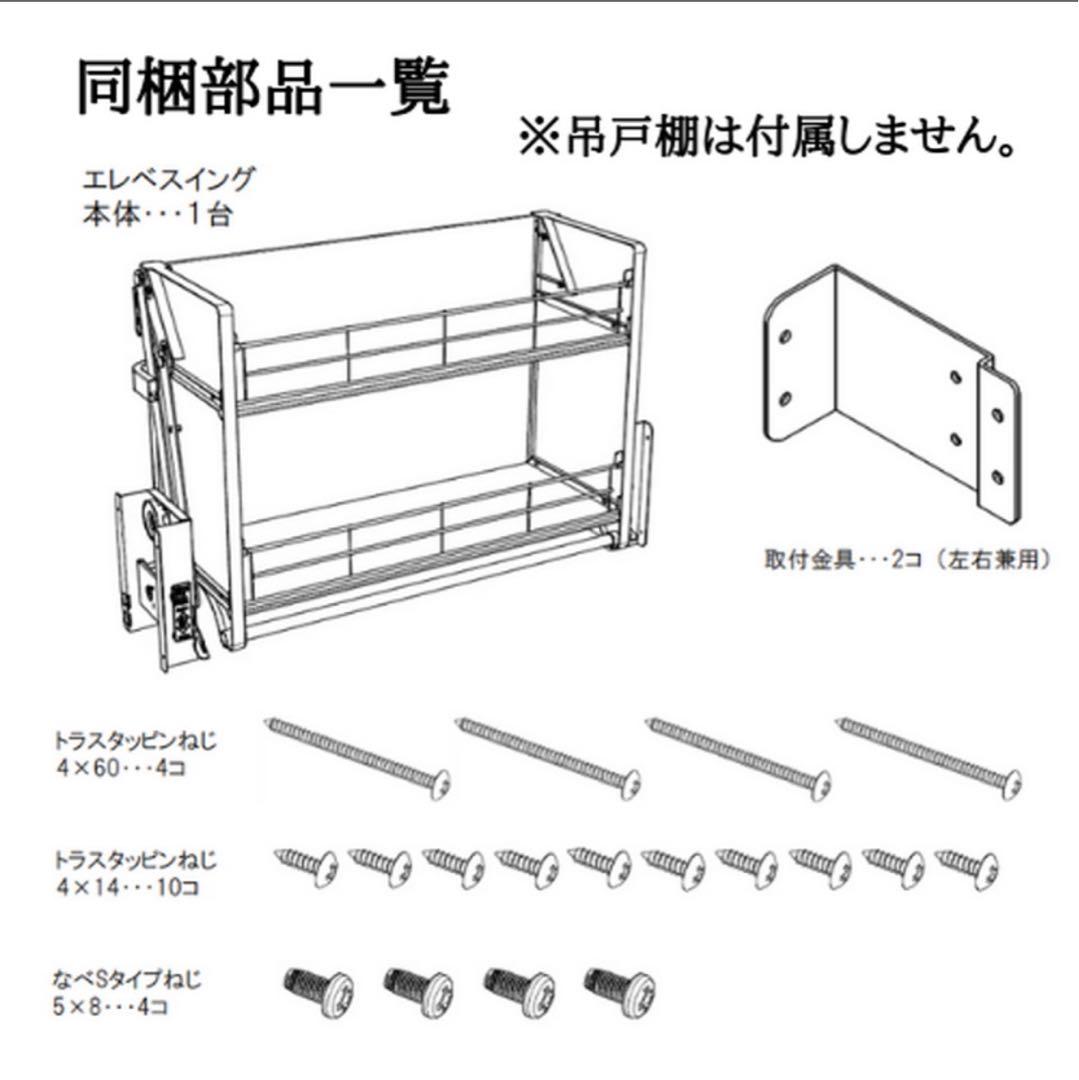 同梱部品一覧

※吊戸棚は付属しません。

エレベスイング
本体・・・1台

取付金具・・・2コ（左右兼用）

トラスタッピンねじ
4×60・・・4コ

トラスタッピンねじ
4×14・・・10コ

なべSタイプねじ
5×8・・・4コ