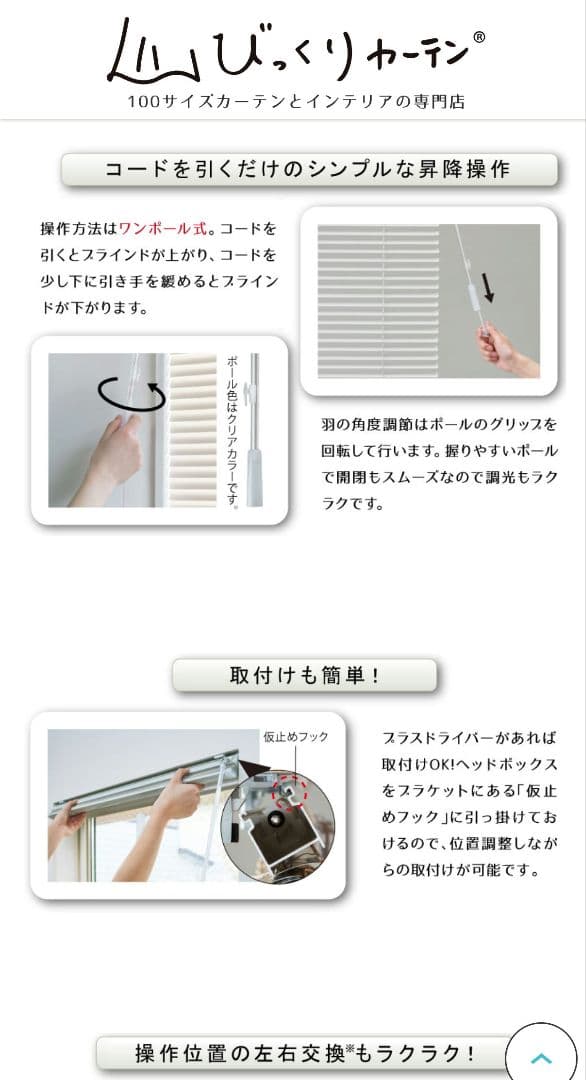 びっくりカーテン®
100サイズカーテンとインテリアの専門店

コードを引くだけのシンプルな昇降操作

操作方法はワンポール式。コードを引くとブラインドが上がり、コードを少し下に引き手を緩めるとブラインドが下がります。

ポール色はクリアカラーです。

羽の角度調節はポールのグリップを回転して行います。握りやすいポールで開閉もスムーズなので調光もラクラクです。

取付けも簡単！

仮止めフック

プラスドライバーがあれば取付けOK!ヘッドボックスをブラケットにある「仮止めフック」に引っ掛けておけるので、位置調整しながらの取付けが可能です。

操作位置の左右交換※もラクラク！