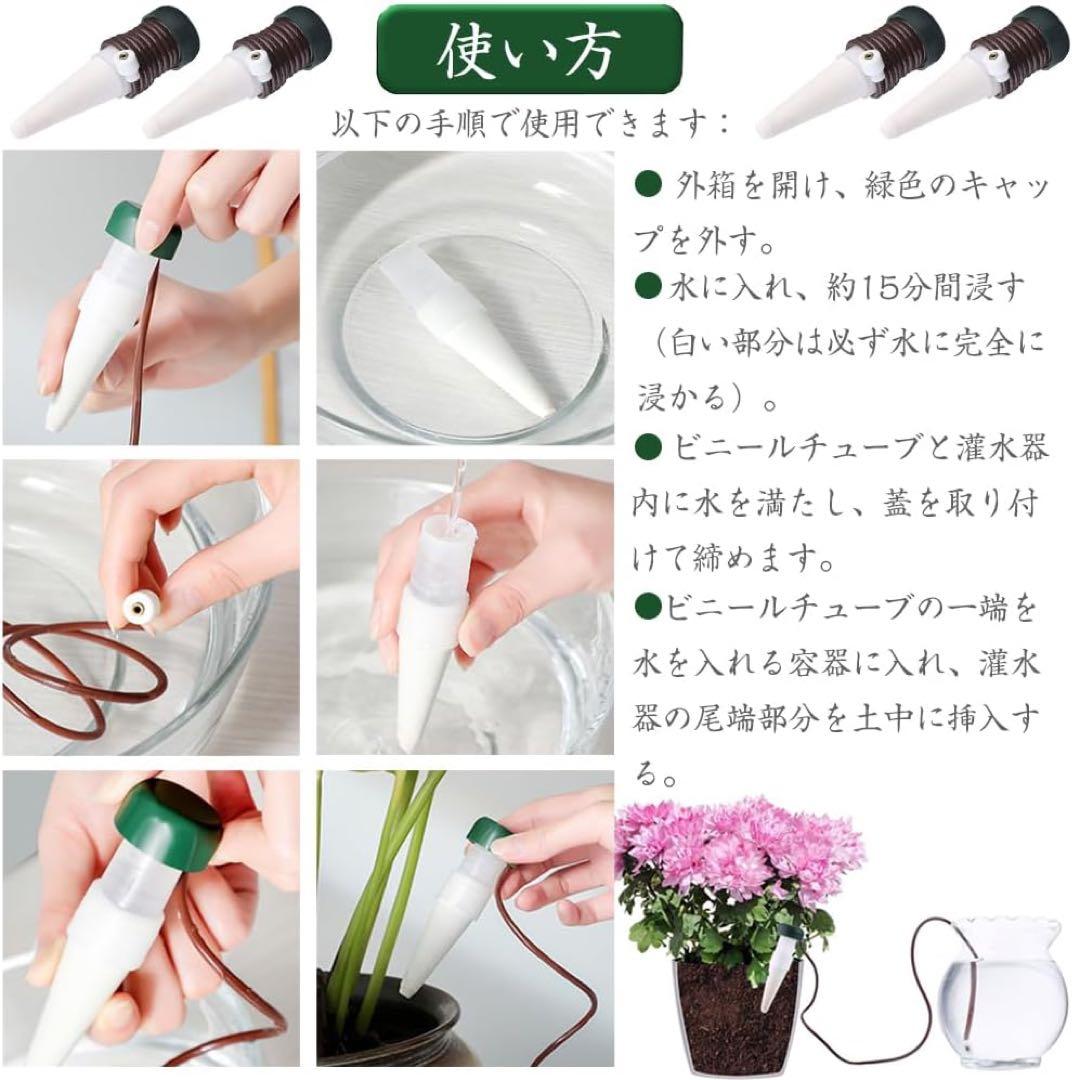 使い方

以下の手順で使用できます：

● 外箱を開け、緑色のキャップを外す。

●水に入れ、約15分間浸す（白い部分は必ず水に完全に浸かる）。

● ビニールチューブと灌水器内に水を満たし、蓋を取り付けて締めます。

●ビニールチューブの一端を水を入れる容器に入れ、灌水器の尾端部分を土中に挿入する。