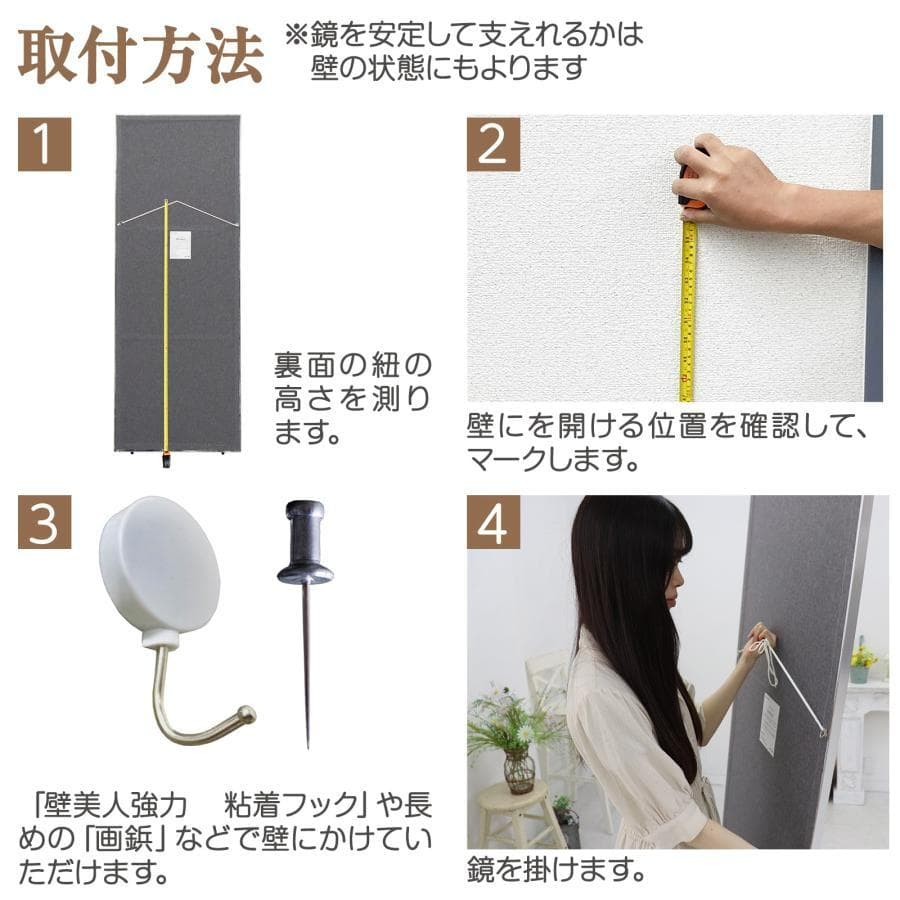 取付方法 ※鏡を安定して支えれるかは壁の状態にもよります

1

裏面の紐の高さを測ります。

2

壁にを開ける位置を確認して、マークします。

3

「壁美人強力　粘着フック」や長めの「画鋲」などで壁にかけていただけます。

4

鏡を掛けます。