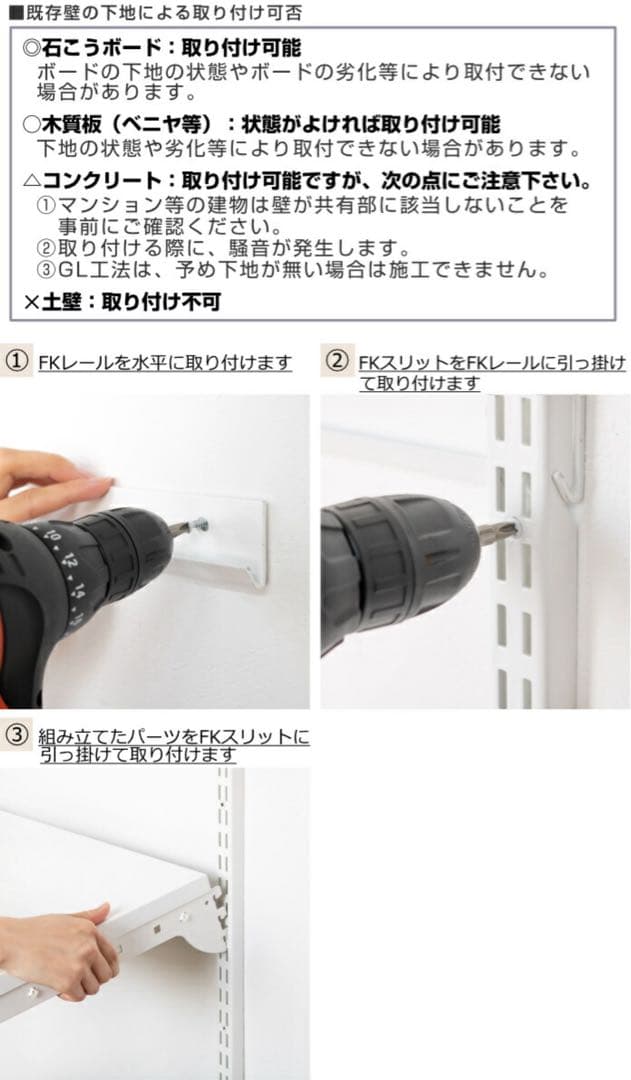 ■既存壁の下地による取り付け可否

◎石こうボード：取り付け可能
ボードの下地の状態やボードの劣化等により取付できない場合があります。

○木質板（ベニヤ等）：状態がよければ取り付け可能
下地の状態や劣化等により取付できない場合があります。

△コンクリート：取り付け可能ですが、次の点にご注意下さい。
①マンション等の建物は壁が共有部に該当しないことを事前にご確認ください。
②取り付ける際に、騒音が発生します。
③GL工法は、予め下地が無い場合は施工できません。

×土壁：取り付け不可

① FKレールを水平に取り付けます

10 12 14

② FKスリットをFKレールに引っ掛けて取り付けます

③ 組み立てたパーツをFKスリットに引っ掛けて取り付けます