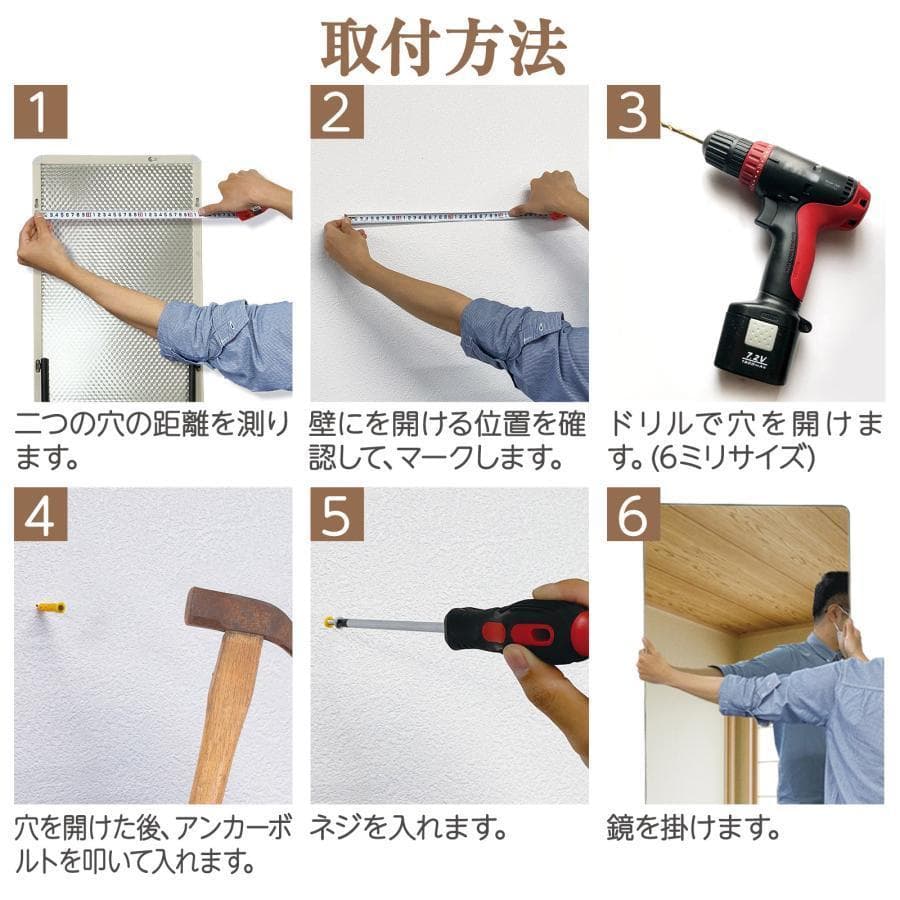 取付方法

1

二つの穴の距離を測ります。

2

壁にを開ける位置を確認して、マークします。

3

7.2V

ドリルで穴を開けます。(6ミリサイズ)

4

穴を開けた後、アンカーボルトを叩いて入れます。

5

ネジを入れます。

6

鏡を掛けます。