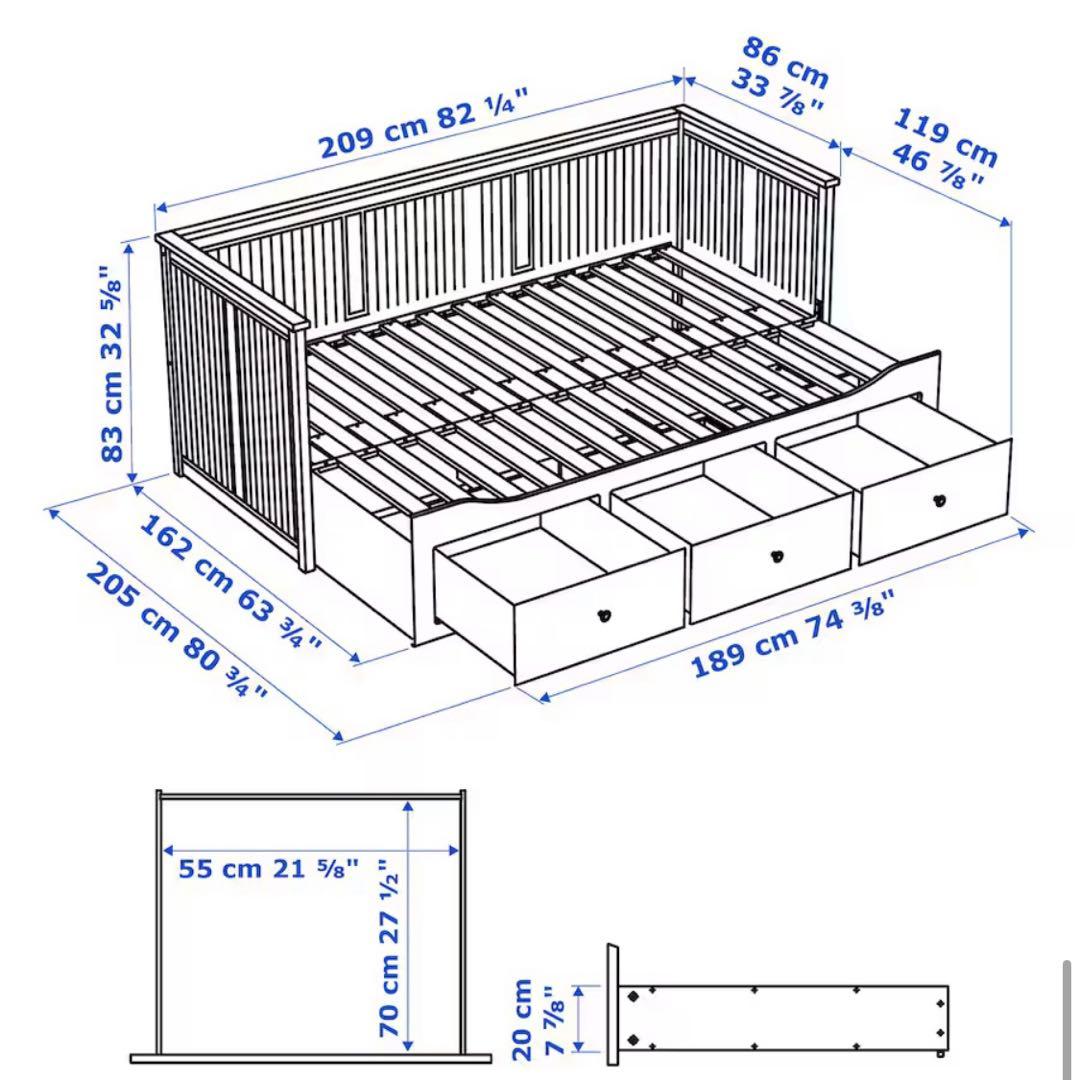 209 cm 82 ¼"

86 cm 33 ⅞"

119 cm 46 ⅞"

83 cm 32 ⅝"

162 cm 63 ¾"

205 cm 80 ¾"

189 cm 74 ⅜"

55 cm 21 ⅝"

70 cm 27 ½"

20 cm 7 ⅞"