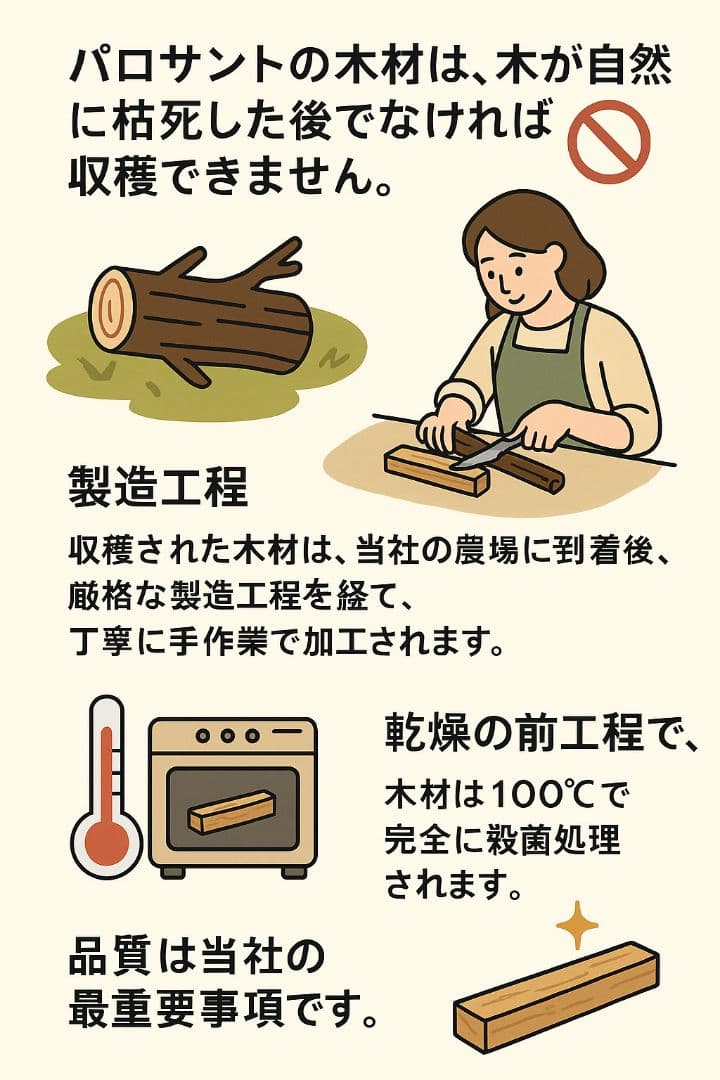 パロサントの木材は、木が自然に枯死した後でなければ収穫できません。

製造工程

収穫された木材は、当社の農場に到着後、厳格な製造工程を経て、丁寧に手作業で加工されます。

乾燥の前工程で、

木材は100℃で完全に殺菌処理されます。

品質は当社の最重要事項です。