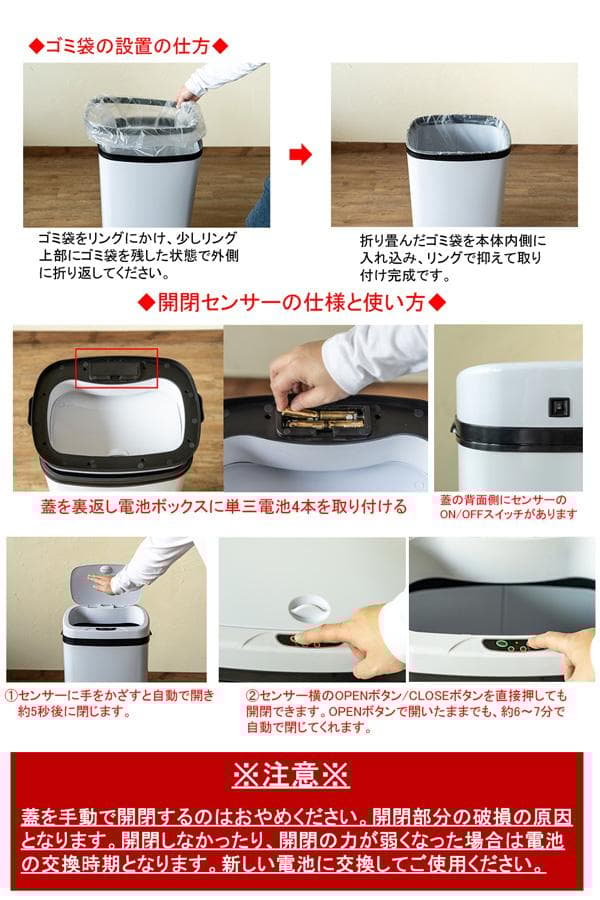 ◆ゴミ袋の設置の仕方◆

ゴミ袋をリングにかけ、少しリング上部にゴミ袋を残した状態で外側に折り返してください。

折り畳んだゴミ袋を本体内側に入れ込み、リングで抑えて取り付け完成です。

◆開閉センサーの仕様と使い方◆

蓋を裏返し電池ボックスに単三電池4本を取り付ける

蓋の背面側にセンサーのON/OFFスイッチがあります

①センサーに手をかざすと自動で開き約5秒後に閉じます。

②センサー横のOPENボタン/CLOSEボタンを直接押しても開閉できます。OPENボタンで開いたままでも、約6～7分で自動で閉じてくれます。

※注意※

蓋を手動で開閉するのはおやめください。開閉部分の破損の原因となります。開閉しなかったり、開閉の力が弱くなった場合は電池の交換時期となります。新しい電池に交換してご使用ください。