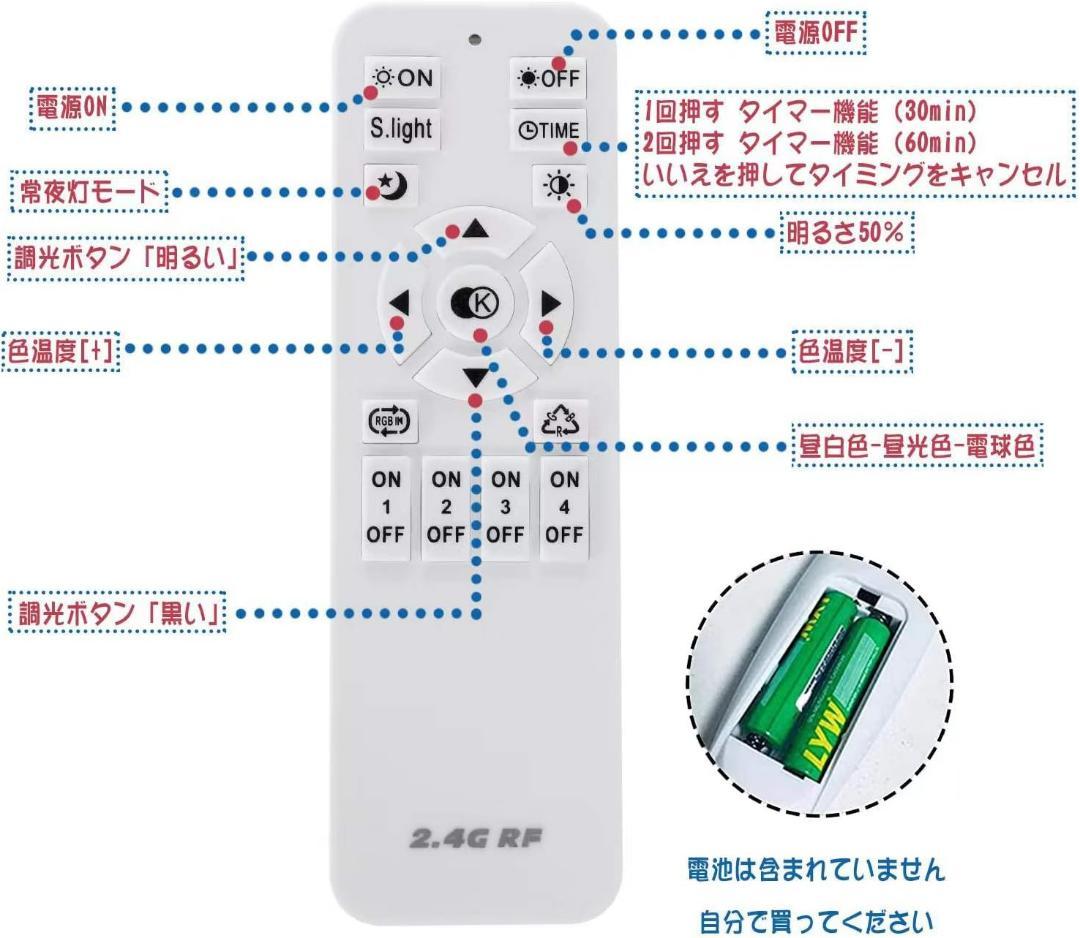 電源OFF

ON

OFF

電源ON

S.light

TIME

1回押す タイマー機能（30min）
2回押す タイマー機能（60min）
いいえを押してタイミングをキャンセル

常夜灯モード

明るさ50%

調光ボタン「明るい」

K

色温度[+]

色温度[-]

RGB IN

R

昼白色-昼光色-電球色

ON 1 OFF

ON 2 OFF

ON 3 OFF

ON 4 OFF

調光ボタン「黒い」

LYW

2.4G RF

電池は含まれていません

自分で買ってください