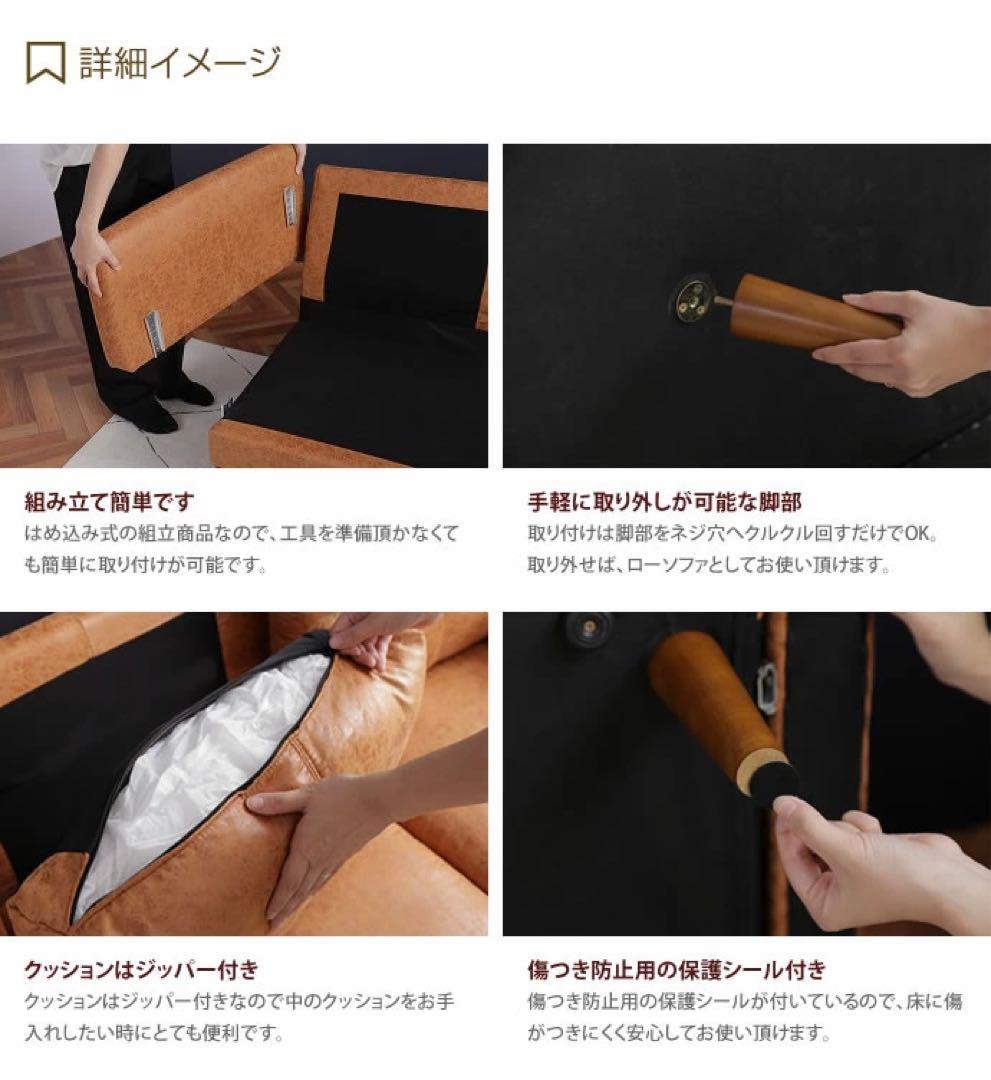 詳細イメージ

組み立て簡単です
はめ込み式の組立商品なので、工具を準備頂かなくても簡単に取り付けが可能です。

手軽に取り外しが可能な脚部
取り付けは脚部をネジ穴へクルクル回すだけでOK。取り外せば、ローソファとしてお使い頂けます。

クッションはジッパー付き
クッションはジッパー付きなので中のクッションをお手入れしたい時にとても便利です。

傷つき防止用の保護シール付き
傷つき防止用の保護シールが付いているので、床に傷がつきにくく安心してお使い頂けます。