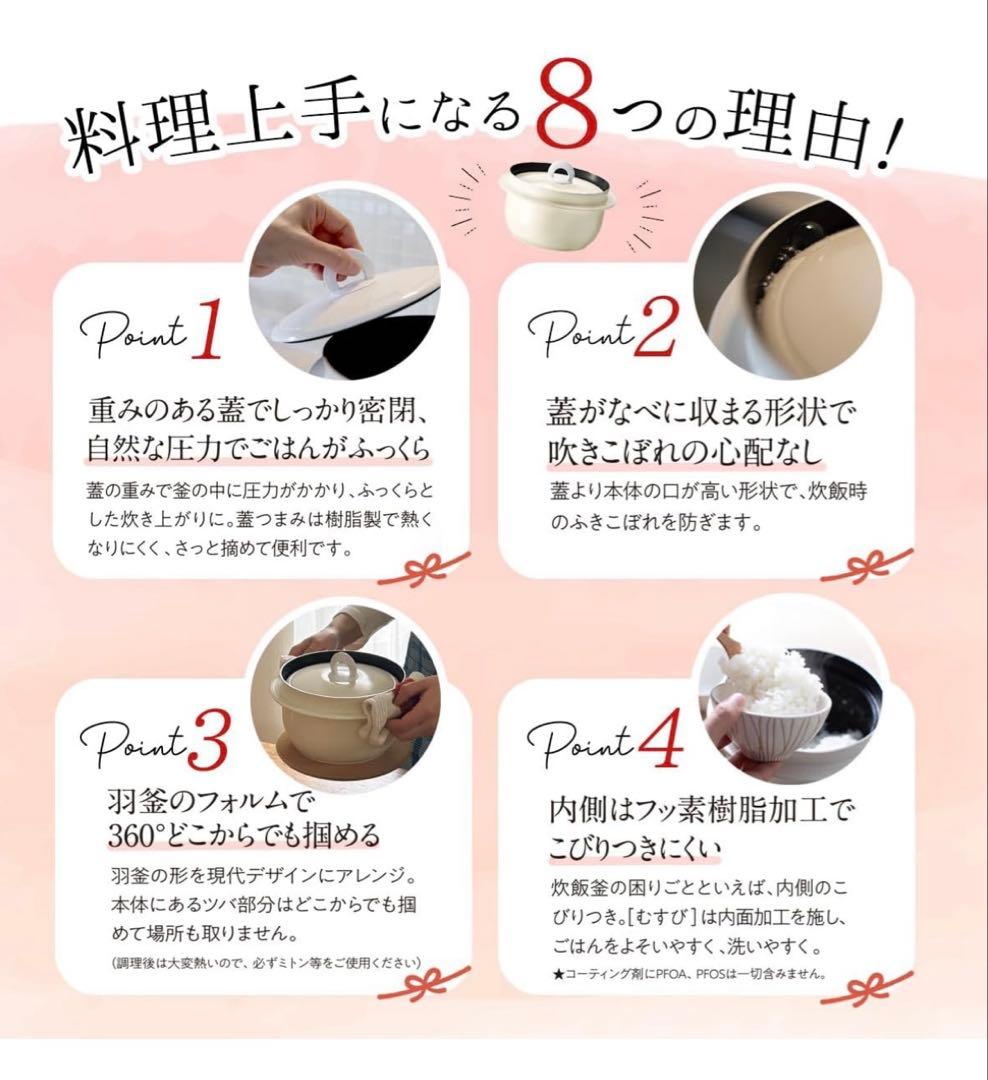 料理上手になる8つの理由!

Point 1

重みのある蓋でしっかり密閉、自然な圧力でごはんがふっくら

蓋の重みで釜の中に圧力がかかり、ふっくらとした炊き上がりに。蓋つまみは樹脂製で熱くなりにくく、さっと摘めて便利です。

Point 2

蓋がなべに収まる形状で吹きこぼれの心配なし

蓋より本体の口が高い形状で、炊飯時のふきこぼれを防ぎます。

Point 3

羽釜のフォルムで360°どこからでも掴める

羽釜の形を現代デザインにアレンジ。本体にあるツバ部分はどこからでも掴めて場所も取りません。

(調理後は大変熱いので、必ずミトン等をご使用ください)

Point 4

内側はフッ素樹脂加工でこびりつきにくい

炊飯釜の困りごとといえば、内側のこびりつき。[むすび]は内面加工を施し、ごはんをよそいやすく、洗いやすく。

★コーティング剤にPFOA、PFOSは一切含みません。