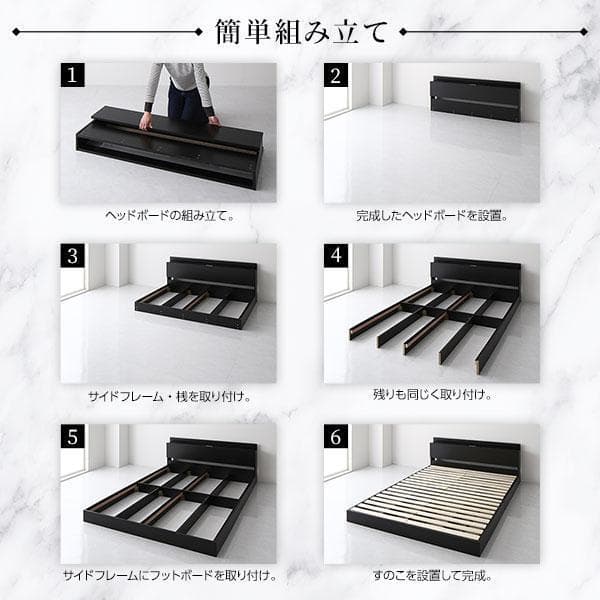 簡単組み立て

1

ヘッドボードの組み立て。

2

完成したヘッドボードを設置。

3

サイドフレーム・桟を取り付け。

4

残りも同じく取り付け。

5

サイドフレームにフットボードを取り付け。

6

すのこを設置して完成。