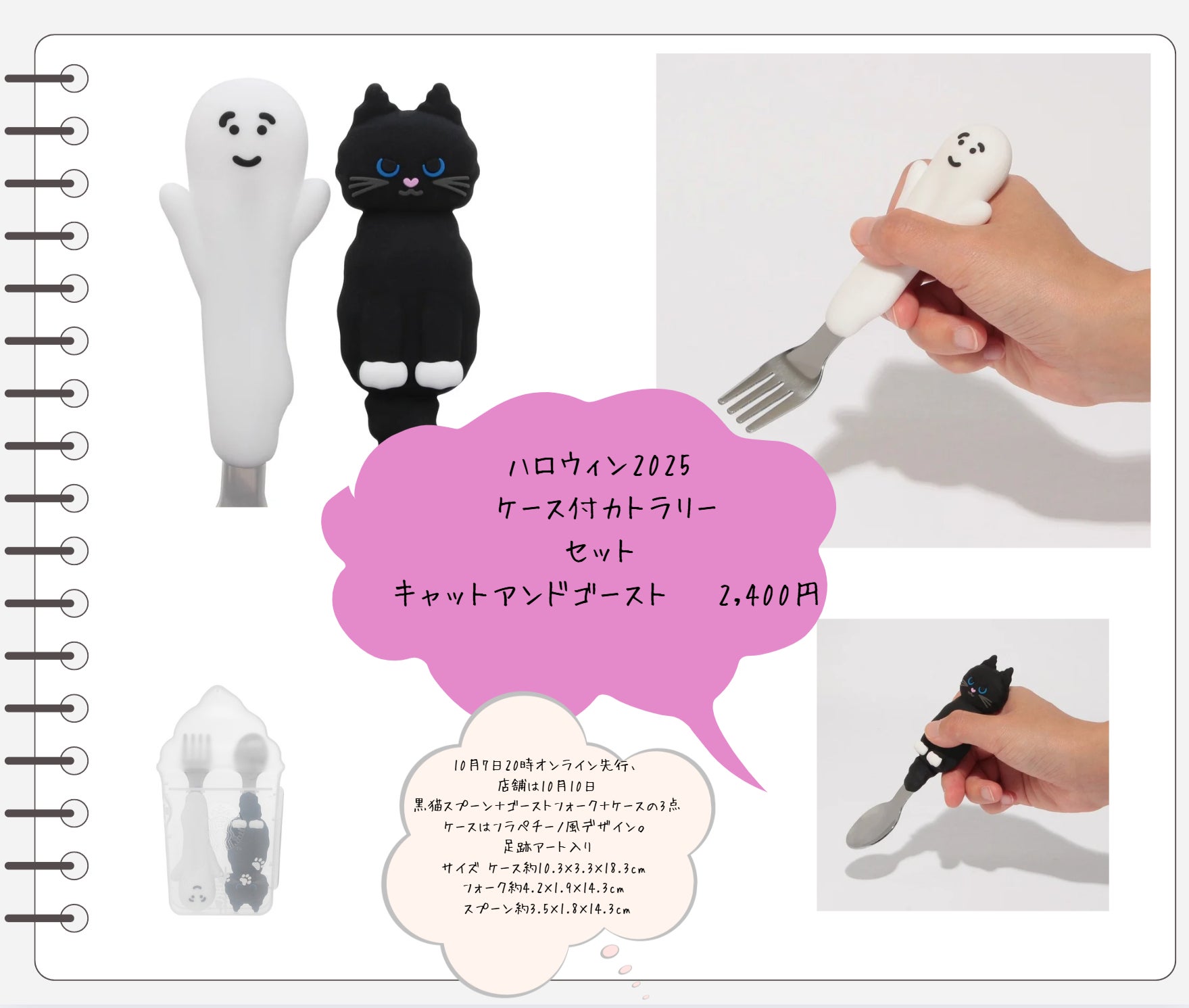 ハロウィン2025
ケース付カトラリー
セット
キャットアンドゴースト　2,400円

10月7日20時オンライン先行、
店舗は10月10日
黒猫スプーン+ゴーストフォーク+ケースの3点
ケースはフラペチーノ風デザイン。
足跡アート入り
サイズ　ケース約10.3×3.3×18.3cm
フォーク約4.2×1.9×14.3cm
スプーン約3.5×1.8×14.3cm