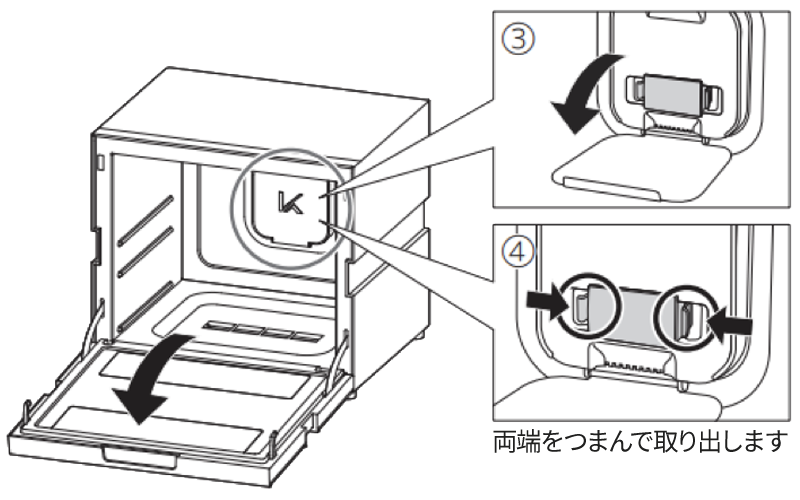 ③

④

両端をつまんで取り出します