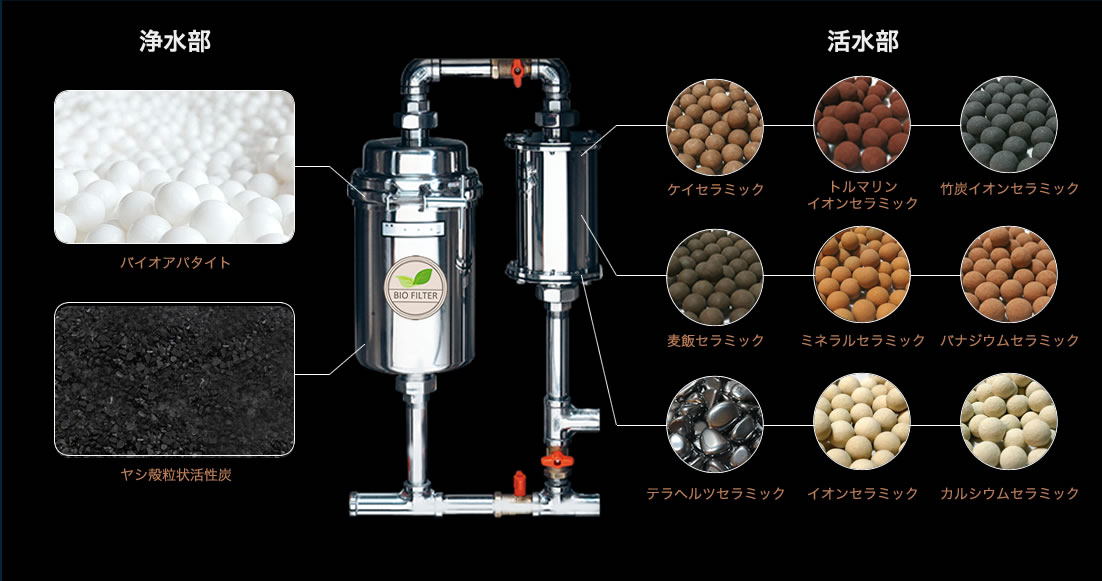 浄水部

バイオアパタイト

ヤシ殻粒状活性炭

BIO FILTER

活水部

ケイセラミック

トルマリン
イオンセラミック

竹炭イオンセラミック

麦飯セラミック

ミネラルセラミック

バナジウムセラミック

テラヘルツセラミック

イオンセラミック

カルシウムセラミック