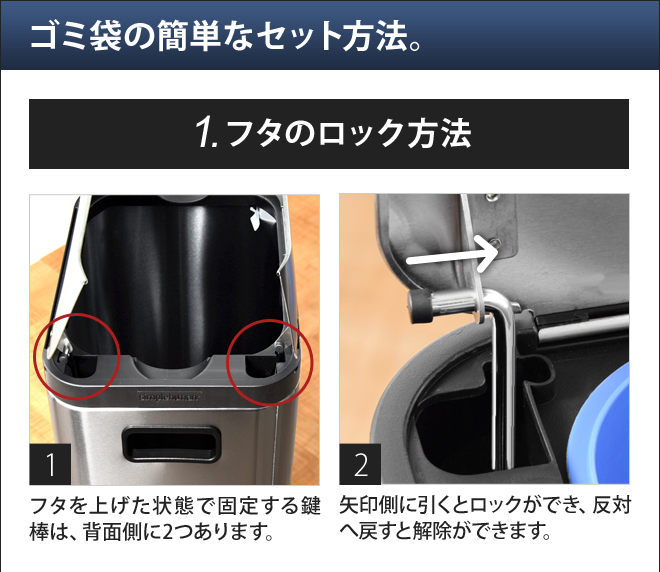 ゴミ袋の簡単なセット方法。

1. フタのロック方法

simplehuman

1

フタを上げた状態で固定する鍵棒は、背面側に2つあります。

2

矢印側に引くとロックができ、反対へ戻すと解除ができます。