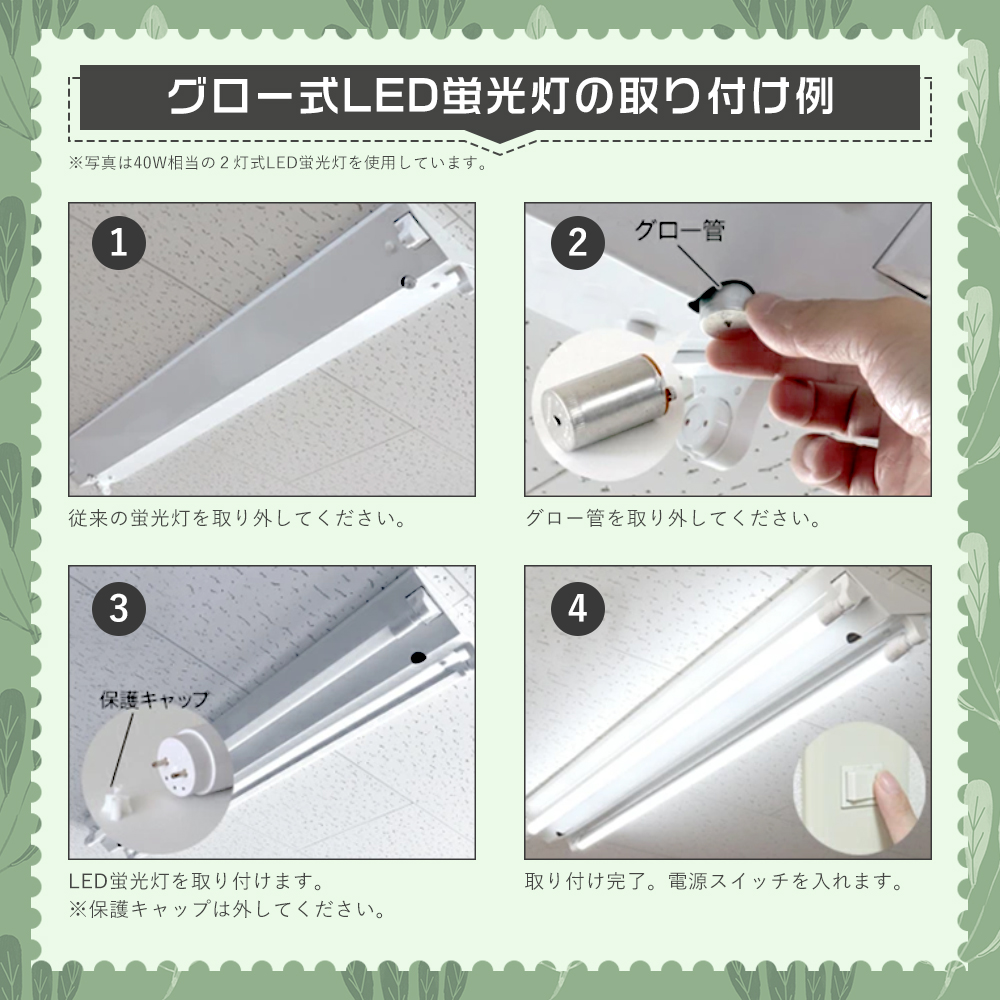 グロー式LED蛍光灯の取り付け例

※写真は40W相当の２灯式LED蛍光灯を使用しています。

1

従来の蛍光灯を取り外してください。

2

グロー管

グロー管を取り外してください。

3

保護キャップ

LED蛍光灯を取り付けます。
※保護キャップは外してください。

4

取り付け完了。電源スイッチを入れます。