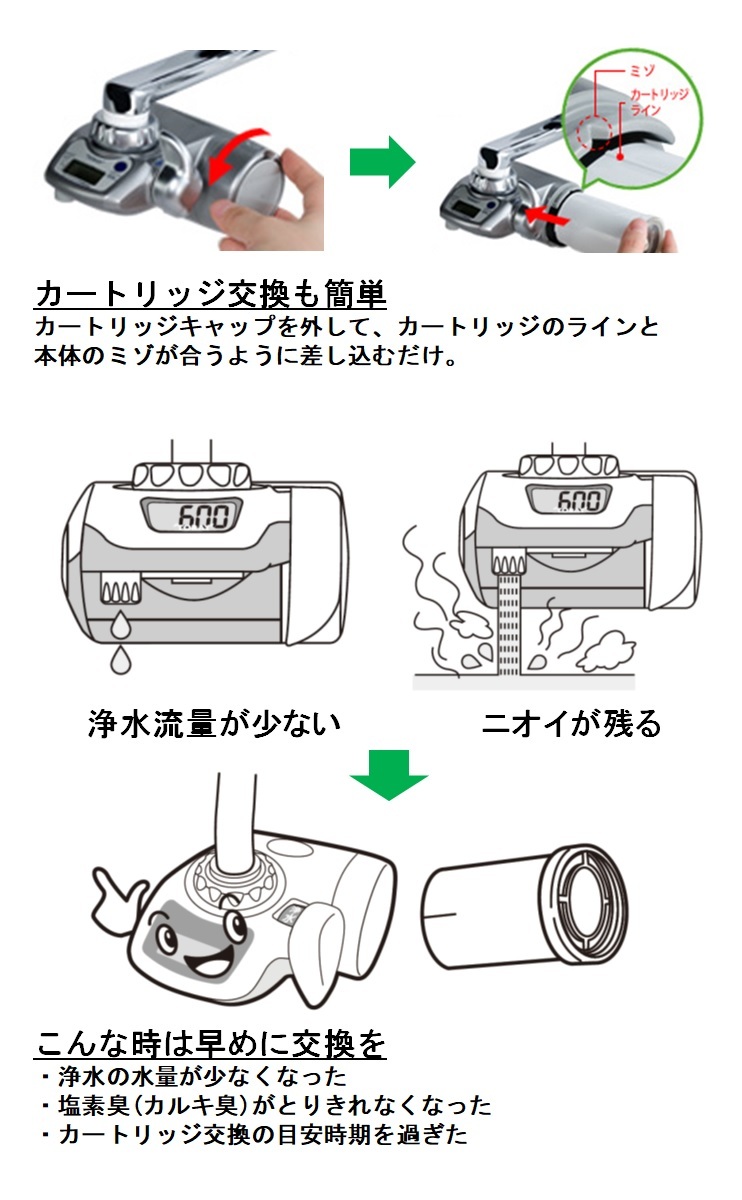 ミゾ
カートリッジライン

カートリッジ交換も簡単
カートリッジキャップを外して、カートリッジのラインと本体のミゾが合うように差し込むだけ。

600

600

浄水流量が少ない

ニオイが残る

こんな時は早めに交換を
・浄水の水量が少なくなった
・塩素臭(カルキ臭)がとりきれなくなった
・カートリッジ交換の目安時期を過ぎた