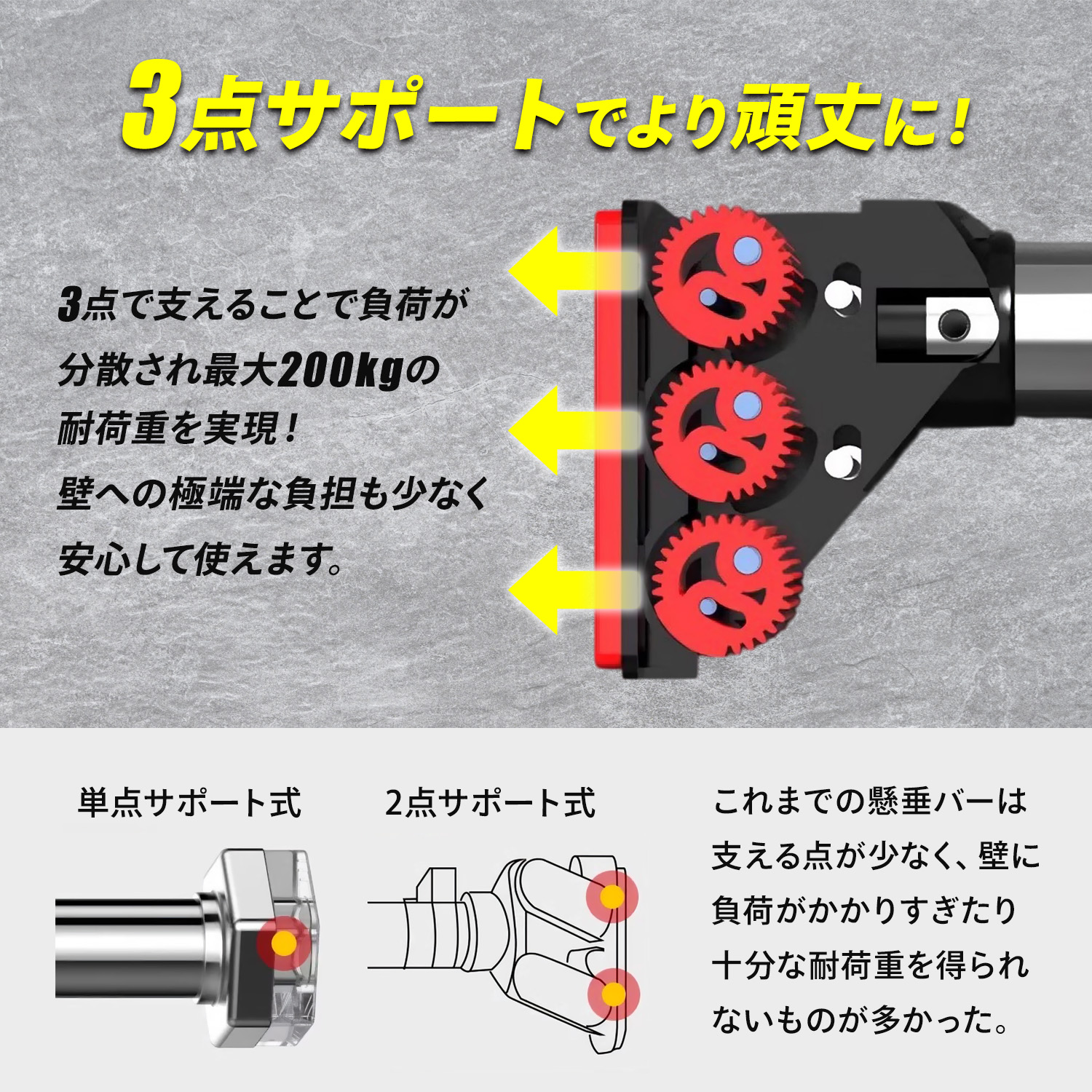 3点サポートでより頑丈に！

3点で支えることで負荷が分散され最大200kgの耐荷重を実現！
壁への極端な負担も少なく安心して使えます。

単点サポート式

2点サポート式

これまでの懸垂バーは支える点が少なく、壁に負荷がかかりすぎたり十分な耐荷重を得られないものが多かった。