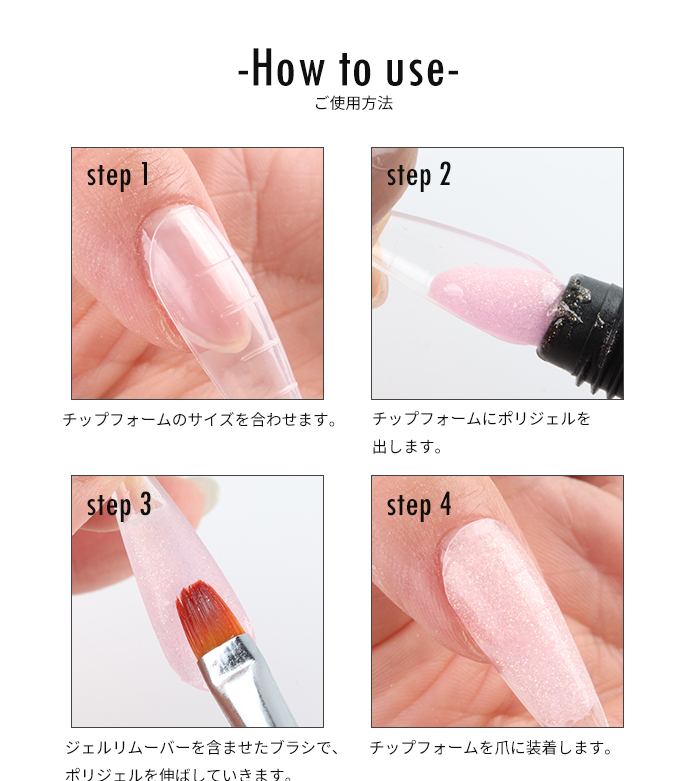 -How to use-
ご使用方法

step 1

チップフォームのサイズを合わせます。

step 2

チップフォームにポリジェルを出します。

step 3

ジェルリムーバーを含ませたブラシで、ポリジェルを伸ばしていきます。

step 4

チップフォームを爪に装着します。