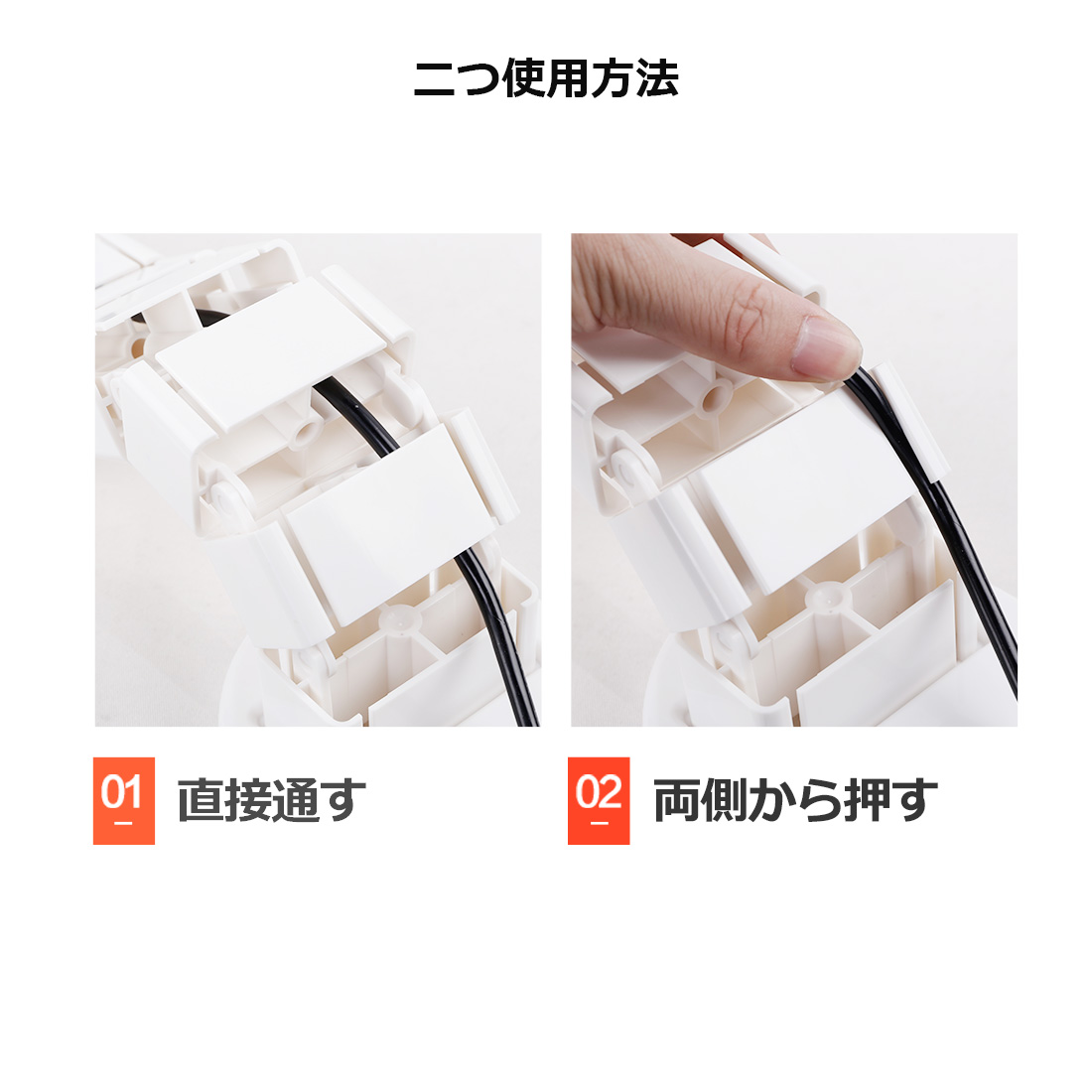 二つ使用方法

01 直接通す

02 両側から押す