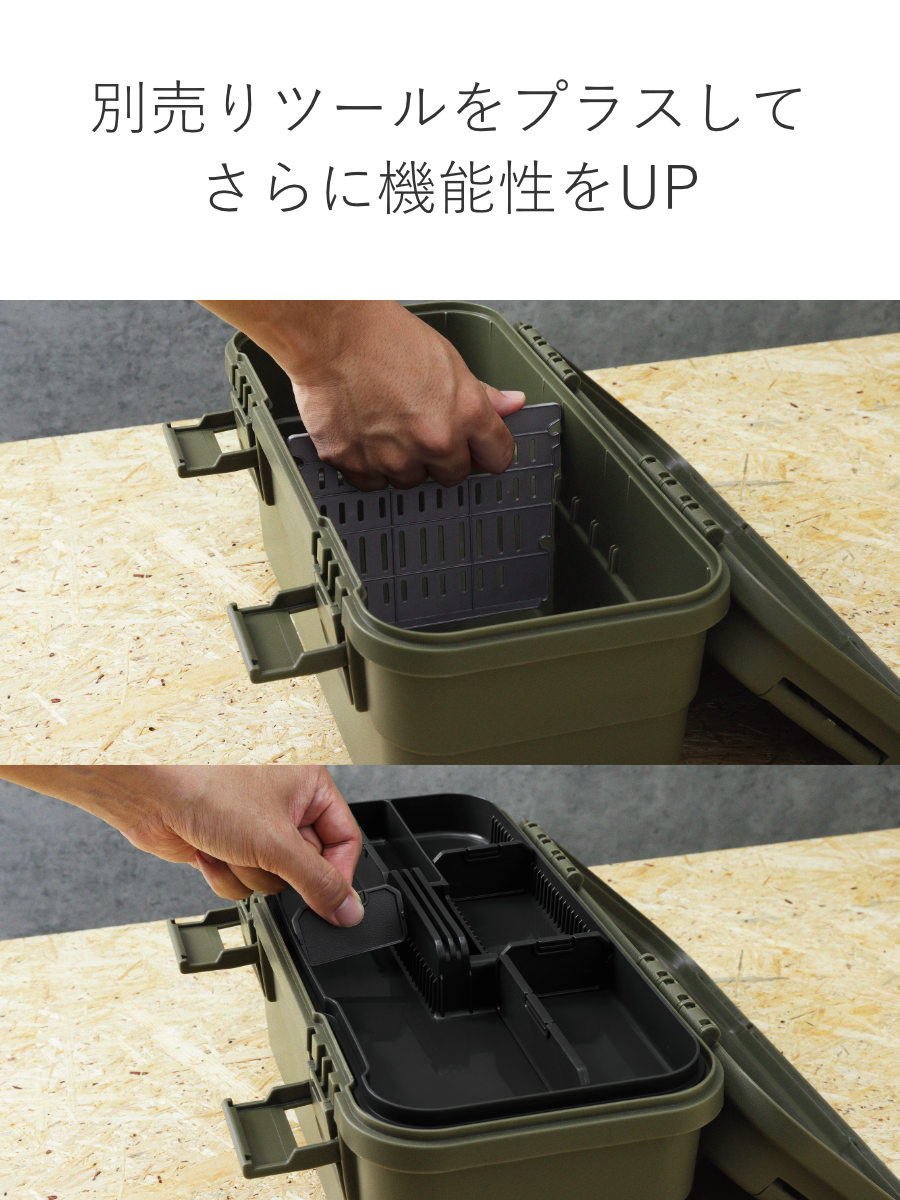 別売りツールをプラスして
さらに機能性をUP