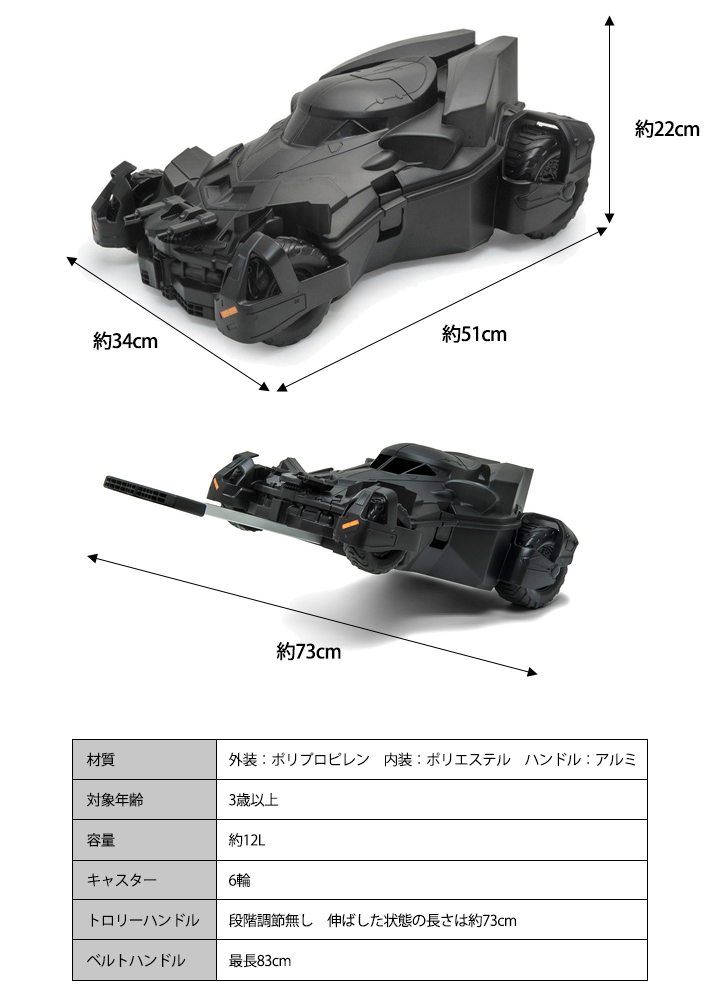 約22cm

約34cm

約51cm

約73cm

| 材質 | 外装：ポリプロピレン　内装：ポリエステル　ハンドル：アルミ |
|---|---|
| 対象年齢 | 3歳以上 |
| 容量 | 約12L |
| キャスター | 6輪 |
| トロリーハンドル | 段階調節無し　伸ばした状態の長さは約73cm |
| ベルトハンドル | 最長83cm |