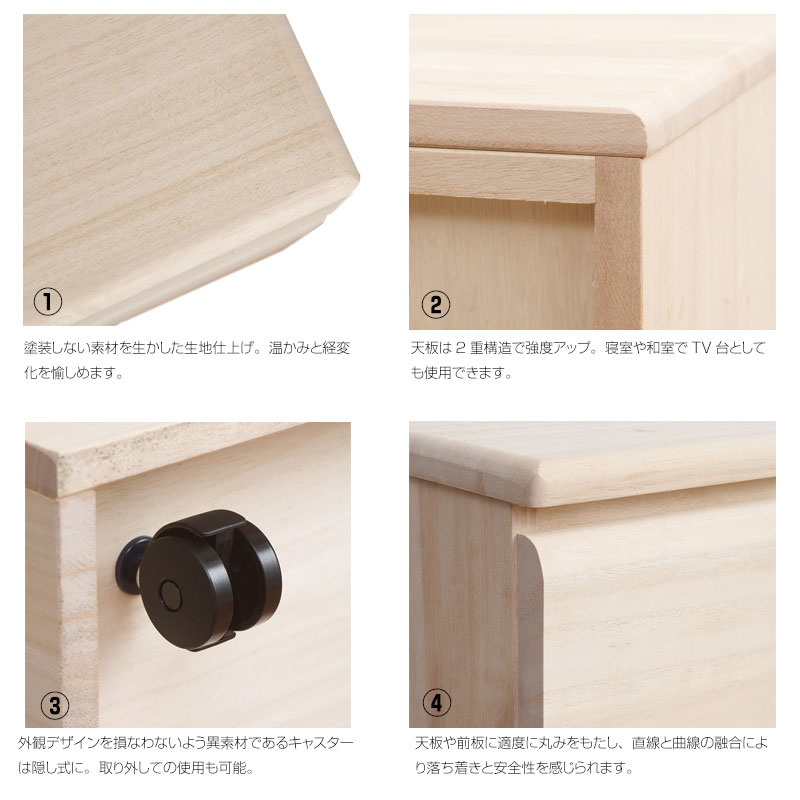 ①

塗装しない素材を生かした生地仕上げ。温かみと経変化を愉しめます。

②

天板は 2 重構造で強度アップ。寝室や和室で TV 台としても使用できます。

③

外観デザインを損なわないよう異素材であるキャスターは隠し式に。取り外しての使用も可能。

④

天板や前板に適度に丸みをもたし、直線と曲線の融合により落ち着きと安全性を感じられます。