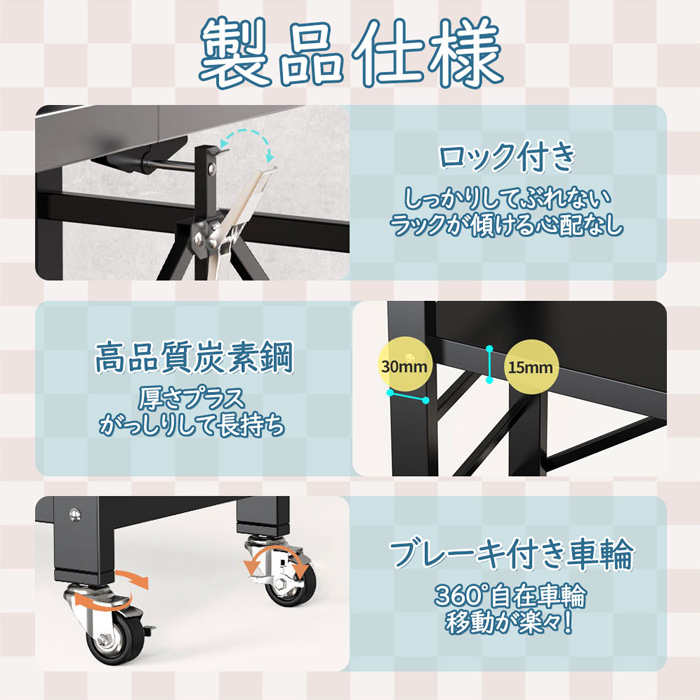 製品仕様

ロック付き

しっかりしてぶれない
ラックが傾ける心配なし

高品質炭素鋼

厚さプラス
がっしりして長持ち

30mm

15mm

ブレーキ付き車輪

360°自在車輪
移動が楽々!