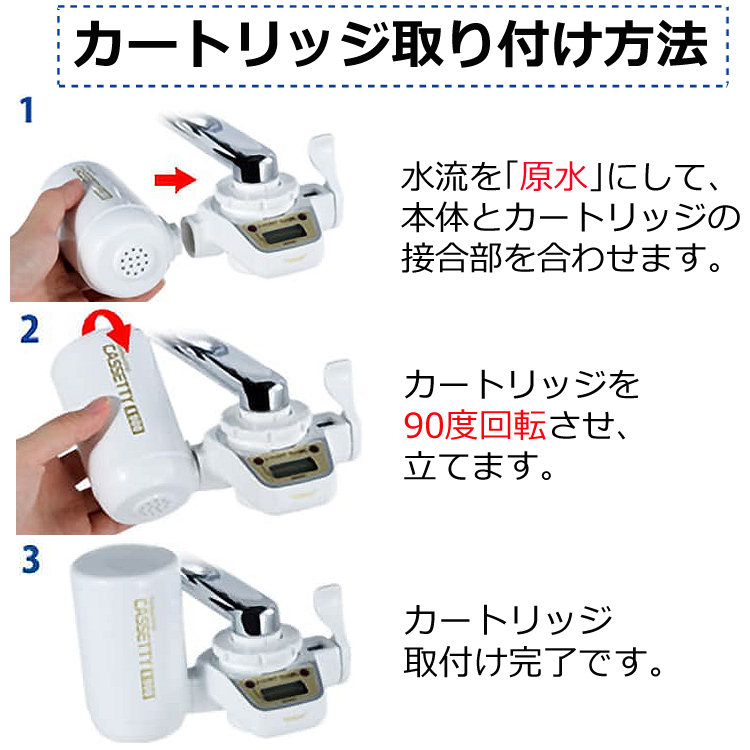 カートリッジ取り付け方法

1

水流を「原水」にして、本体とカートリッジの接合部を合わせます。

2

CASSETTY

カートリッジを90度回転させ、立てます。

3

CASSETTY

カートリッジ取付け完了です。