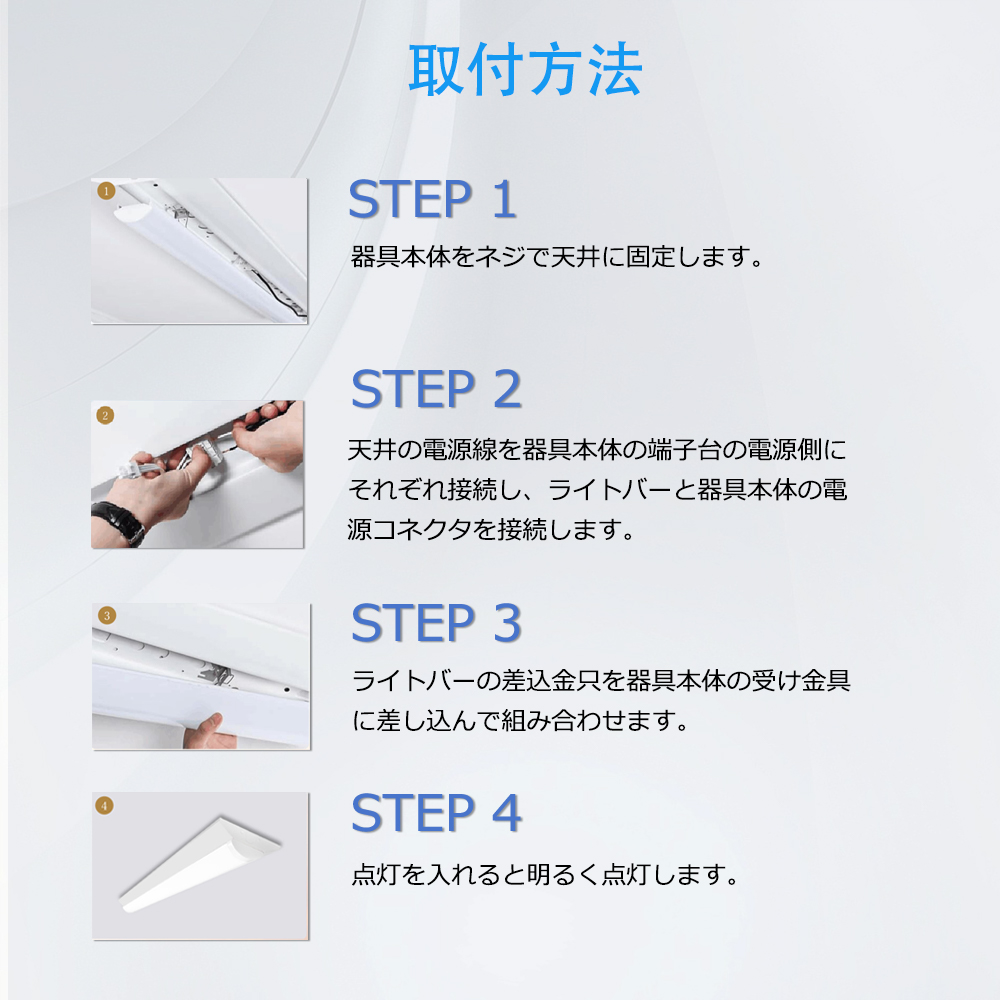 取付方法

1

STEP 1

器具本体をネジで天井に固定します。

2

STEP 2

天井の電源線を器具本体の端子台の電源側にそれぞれ接続し、ライトバーと器具本体の電源コネクタを接続します。

3

STEP 3

ライトバーの差込金只を器具本体の受け金具に差し込んで組み合わせます。

4

STEP 4

点灯を入れると明るく点灯します。