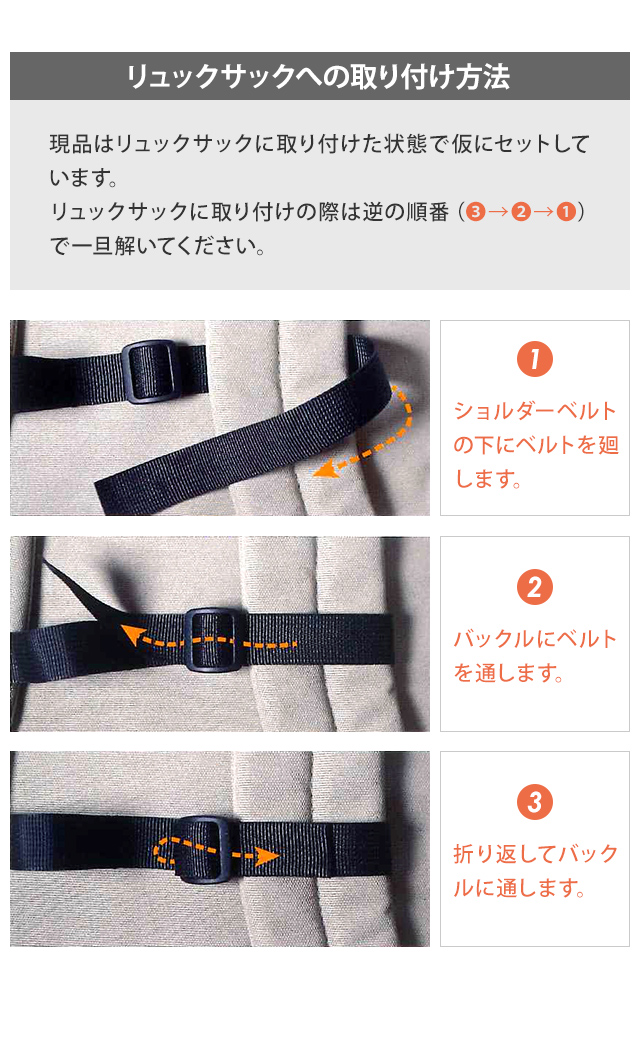 リュックサックへの取り付け方法

現品はリュックサックに取り付けた状態で仮にセットしています。
リュックサックに取り付けの際は逆の順番（❸→❷→❶）で一旦解いてください。

1
ショルダーベルトの下にベルトを廻します。

2
バックルにベルトを通します。

3
折り返してバックルに通します。