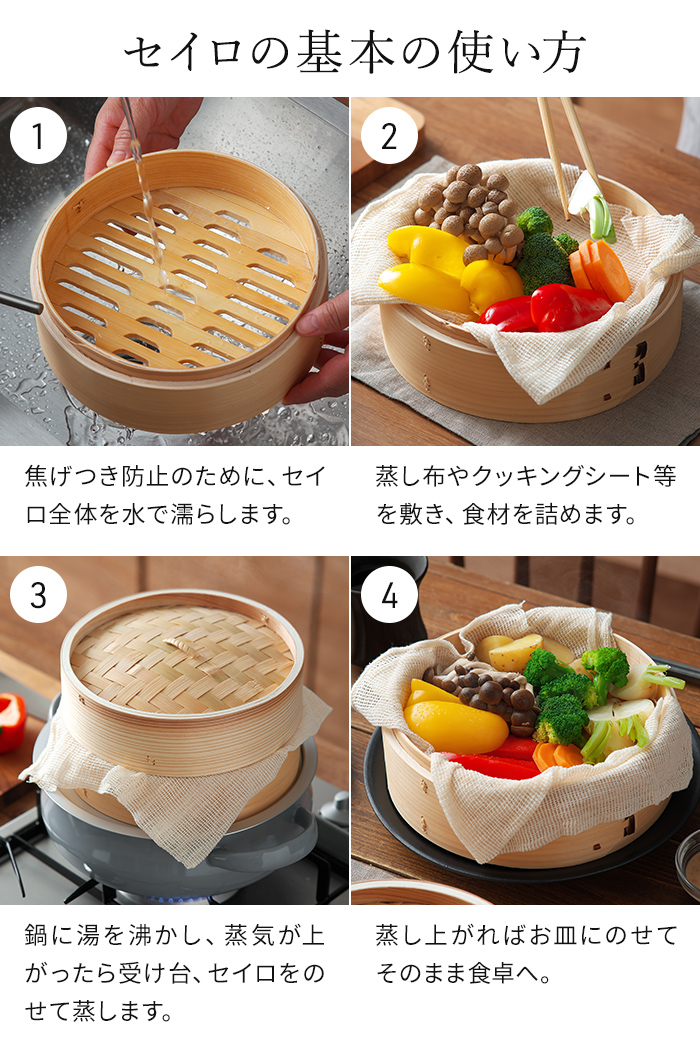 セイロの基本の使い方

1

焦げつき防止のために、セイロ全体を水で濡らします。

2

蒸し布やクッキングシート等を敷き、食材を詰めます。

3

鍋に湯を沸かし、蒸気が上がったら受け台、セイロをのせて蒸します。

4

蒸し上がればお皿にのせてそのまま食卓へ。