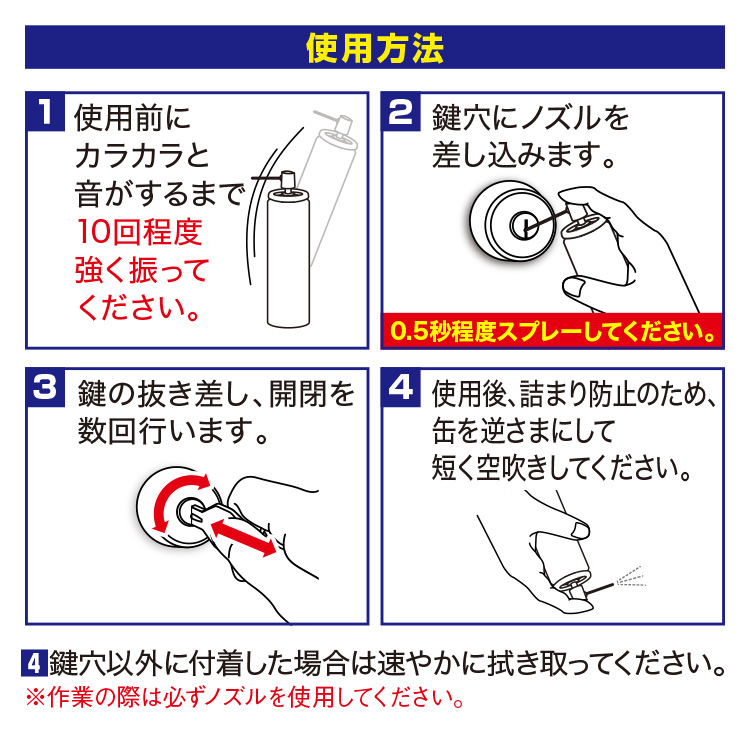 使用方法

1 使用前にカラカラと音がするまで10回程度強く振ってください。

2 鍵穴にノズルを差し込みます。

0.5秒程度スプレーしてください。

3 鍵の抜き差し、開閉を数回行います。

4 使用後、詰まり防止のため、缶を逆さまにして短く空吹きしてください。

4 鍵穴以外に付着した場合は速やかに拭き取ってください。
※作業の際は必ずノズルを使用してください。