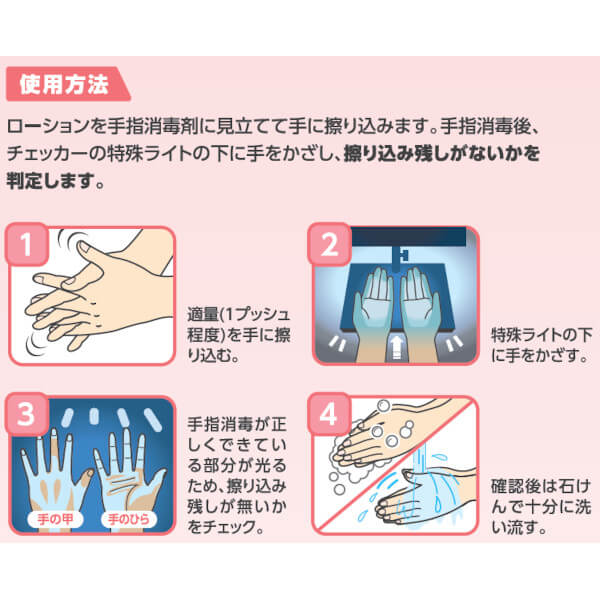 使用方法

ローションを手指消毒剤に見立てて手に擦り込みます。手指消毒後、チェッカーの特殊ライトの下に手をかざし、擦り込み残しがないかを判定します。

1
適量(1プッシュ程度)を手に擦り込む。

2
特殊ライトの下に手をかざす。

3
手の甲
手のひら
手指消毒が正しくできている部分が光るため、擦り込み残しが無いかをチェック。

4
確認後は石けんで十分に洗い流す。