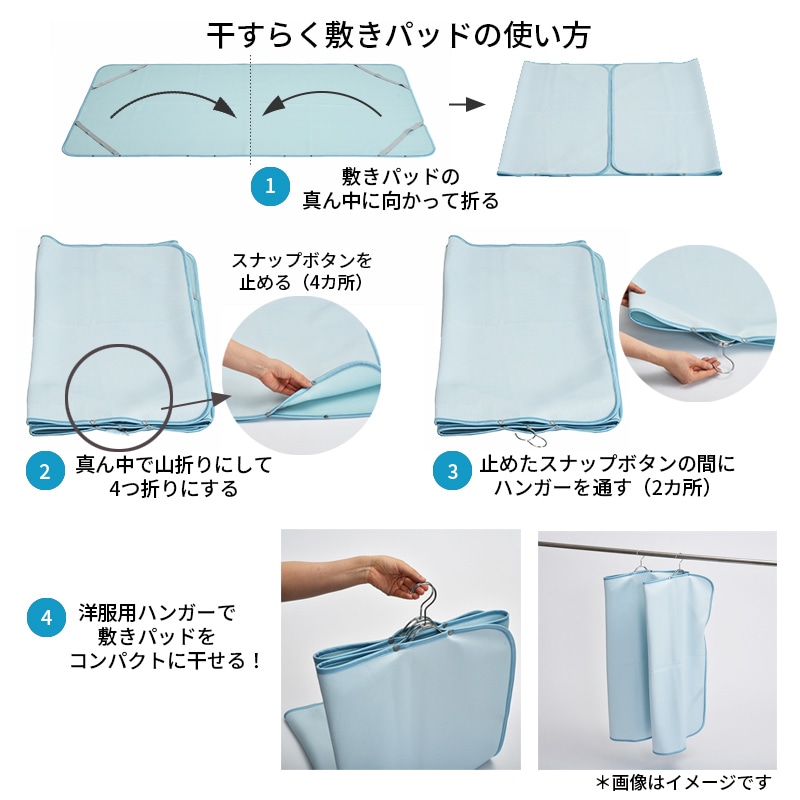 干すらく敷きパッドの使い方

1 敷きパッドの真ん中に向かって折る

スナップボタンを止める（4カ所）

2 真ん中で山折りにして4つ折りにする

3 止めたスナップボタンの間にハンガーを通す（2カ所）

4 洋服用ハンガーで敷きパッドをコンパクトに干せる！

＊画像はイメージです