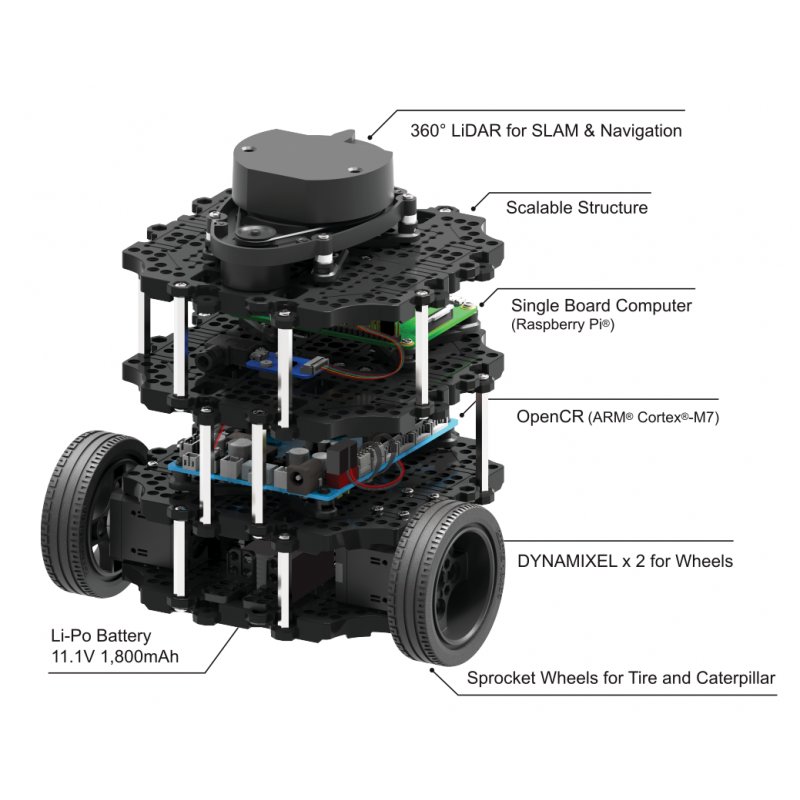 360° LiDAR for SLAM & Navigation

Scalable Structure

Single Board Computer
(Raspberry Pi®)

OpenCR (ARM® Cortex®-M7)

DYNAMIXEL x 2 for Wheels

Li-Po Battery
11.1V 1,800mAh

Sprocket Wheels for Tire and Caterpillar