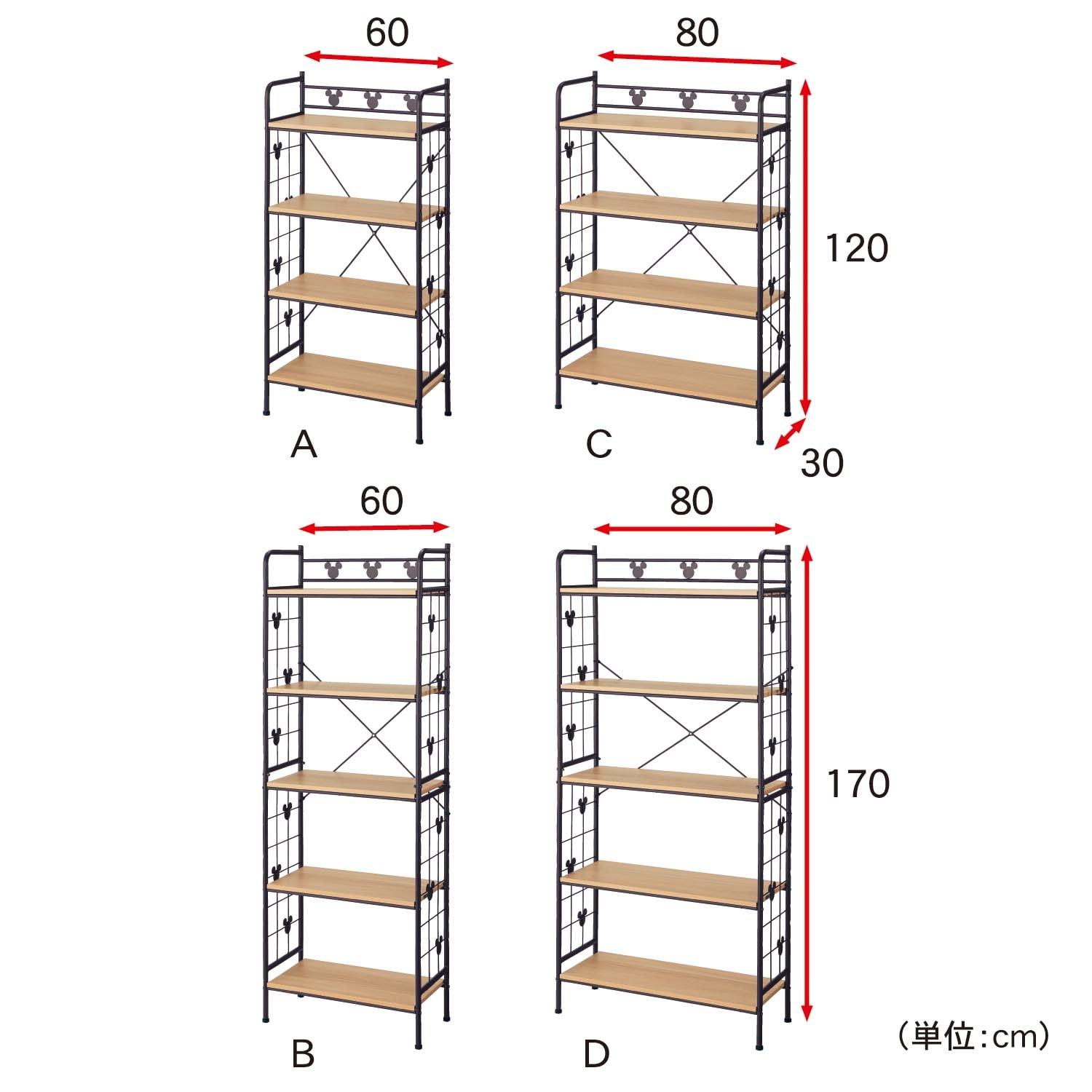 60

80

120

A

C

30

60

80

170

B

D

（単位：cm）