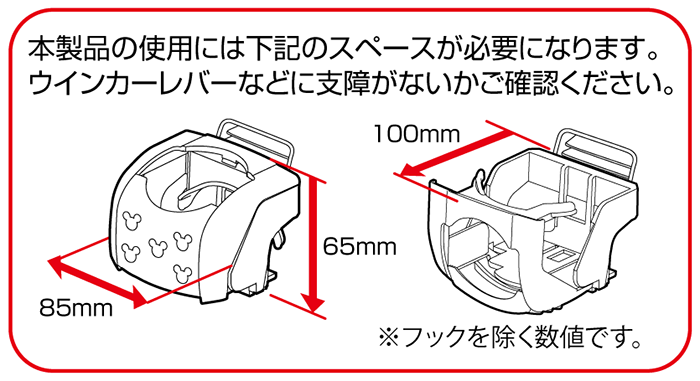 本製品の使用には下記のスペースが必要になります。
ウインカーレバーなどに支障がないかご確認ください。

100mm

65mm

85mm

※フックを除く数値です。