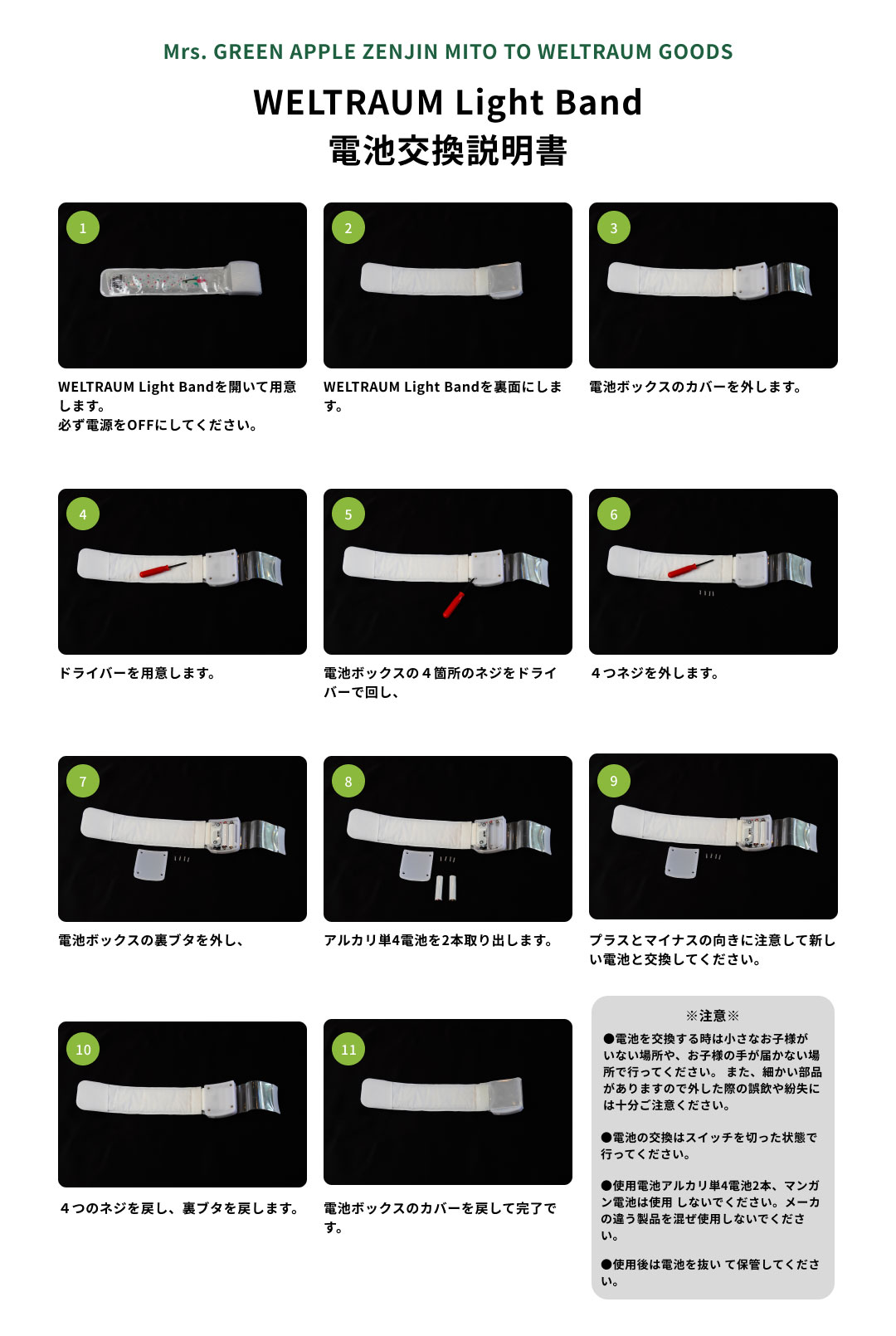 Mrs. GREEN APPLE ZENJIN MITO TO WELTRAUM GOODS

WELTRAUM Light Band
電池交換説明書

1

WELTRAUM Light Bandを開いて用意します。
必ず電源をOFFにしてください。

2

WELTRAUM Light Bandを裏面にします。

3

電池ボックスのカバーを外します。

4

ドライバーを用意します。

5

電池ボックスの４箇所のネジをドライバーで回し、

6

４つネジを外します。

7

電池ボックスの裏ブタを外し、

8

アルカリ単4電池を2本取り出します。

9

プラスとマイナスの向きに注意して新しい電池と交換してください。

10

４つのネジを戻し、裏ブタを戻します。

11

電池ボックスのカバーを戻して完了です。

※注意※

●電池を交換する時は小さなお子様がいない場所や、お子様の手が届かない場所で行ってください。 また、細かい部品がありますので外した際の誤飲や紛失には十分ご注意ください。

●電池の交換はスイッチを切った状態で行ってください。

●使用電池アルカリ単4電池2本、マンガン電池は使用 しないでください。メーカの違う製品を混ぜ使用しないでください。

●使用後は電池を抜い て保管してください。