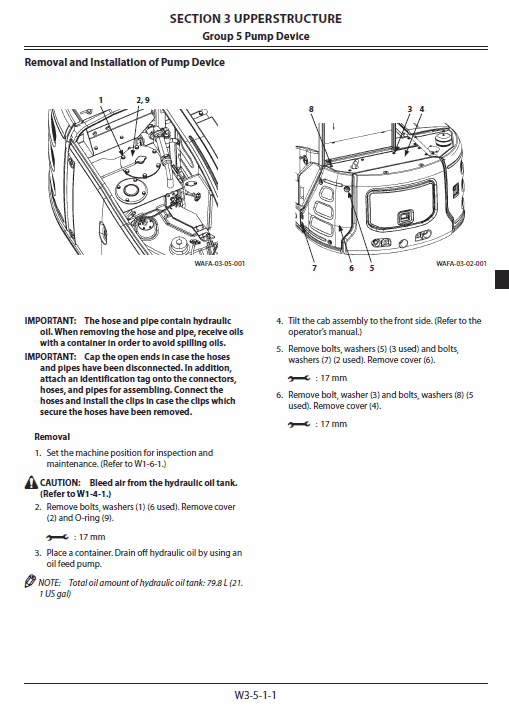 SECTION 3 UPPERSTRUCTURE
Group 5 Pump Device

Removal and Installation of Pump Device

1
2, 9
WAFA-03-05-001

8
3 4
7
6
5
WAFA-03-02-001

IMPORTANT: The hose and pipe contain hydraulic oil. When removing the hose and pipe, receive oils with a container in order to avoid spilling oils.

IMPORTANT: Cap the open ends in case the hoses and pipes have been disconnected. In addition, attach an identification tag onto the connectors, hoses, and pipes for assembling. Connect the hoses and install the clips in case the clips which secure the hoses have been removed.

Removal

1. Set the machine position for inspection and maintenance. (Refer to W1-6-1.)

CAUTION: Bleed air from the hydraulic oil tank. (Refer to W1-4-1.)

2. Remove bolts, washers (1) (6 used). Remove cover (2) and O-ring (9).

: 17 mm

3. Place a container. Drain off hydraulic oil by using an oil feed pump.

NOTE: Total oil amount of hydraulic oil tank: 79.8 L (21.1 US gal)

4. Tilt the cab assembly to the front side. (Refer to the operator's manual.)

5. Remove bolts, washers (5) (3 used) and bolts, washers (7) (2 used). Remove cover (6).

: 17 mm

6. Remove bolt, washer (3) and bolts, washers (8) (5 used). Remove cover (4).

: 17 mm

W3-5-1-1