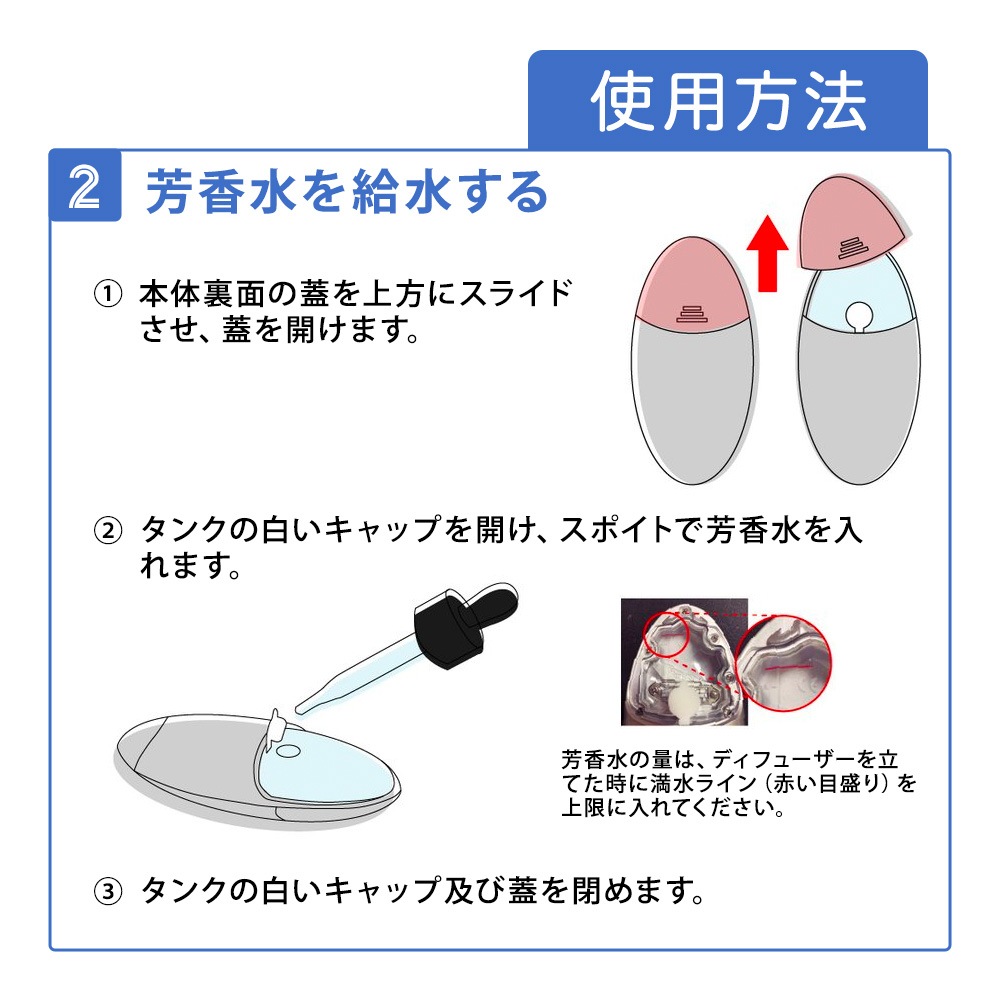 使用方法

2 芳香水を給水する

① 本体裏面の蓋を上方にスライドさせ、蓋を開けます。

② タンクの白いキャップを開け、スポイトで芳香水を入れます。

芳香水の量は、ディフューザーを立てた時に満水ライン（赤い目盛り）を上限に入れてください。

③ タンクの白いキャップ及び蓋を閉めます。