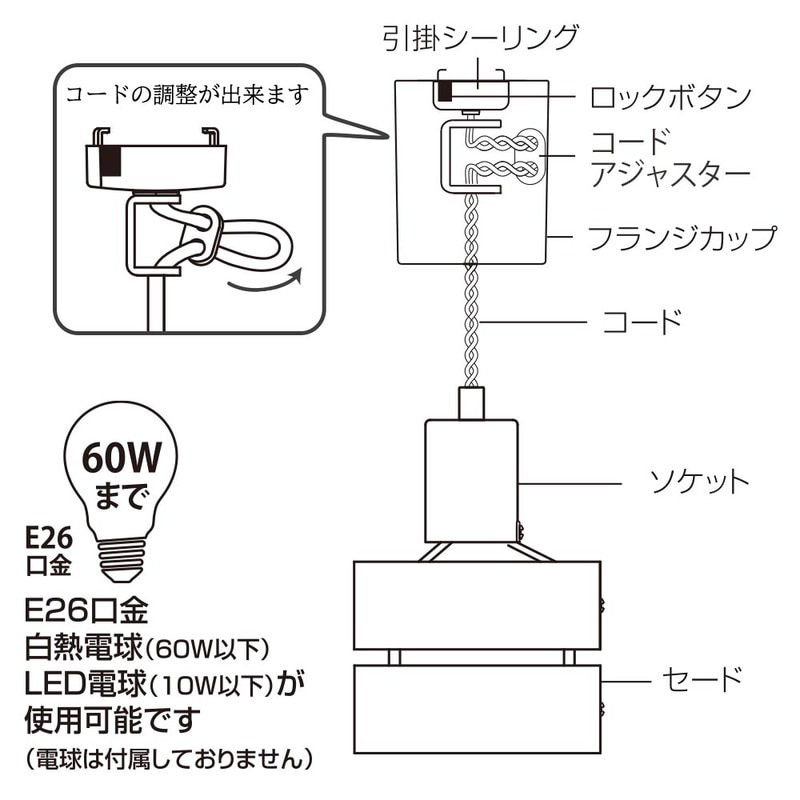 コードの調整が出来ます

引掛シーリング
ロックボタン
コード
アジャスター
フランジカップ
コード
ソケット
セード

60W
まで

E26
口金

E26口金
白熱電球(60W以下)
LED電球(10W以下)が
使用可能です
(電球は付属しておりません)