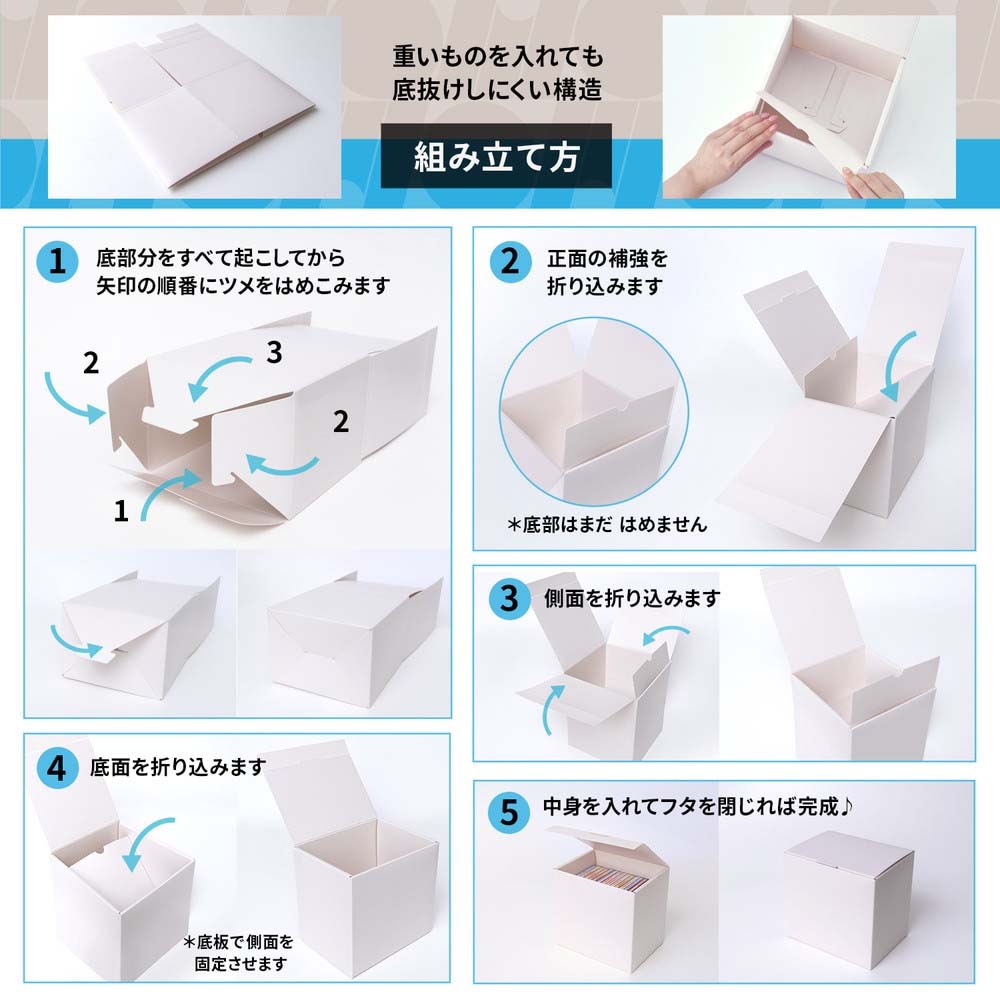 重いものを入れても
底抜けしにくい構造

組み立て方

1 底部分をすべて起こしてから
矢印の順番にツメをはめこみます

2
3
2
1

2 正面の補強を
折り込みます

＊底部はまだ はめません

3 側面を折り込みます

4 底面を折り込みます

＊底板で側面を
固定させます

5 中身を入れてフタを閉じれば完成♪