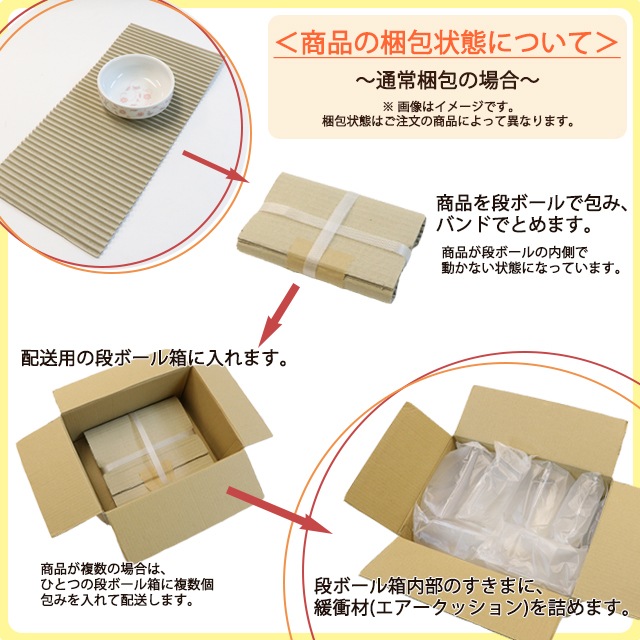 ＜商品の梱包状態について＞

～通常梱包の場合～

※ 画像はイメージです。
梱包状態はご注文の商品によって異なります。

商品を段ボールで包み、バンドでとめます。

商品が段ボールの内側で動かない状態になっています。

配送用の段ボール箱に入れます。

商品が複数の場合は、ひとつの段ボール箱に複数個包みを入れて配送します。

段ボール箱内部のすきまに、緩衝材(エアークッション)を詰めます。