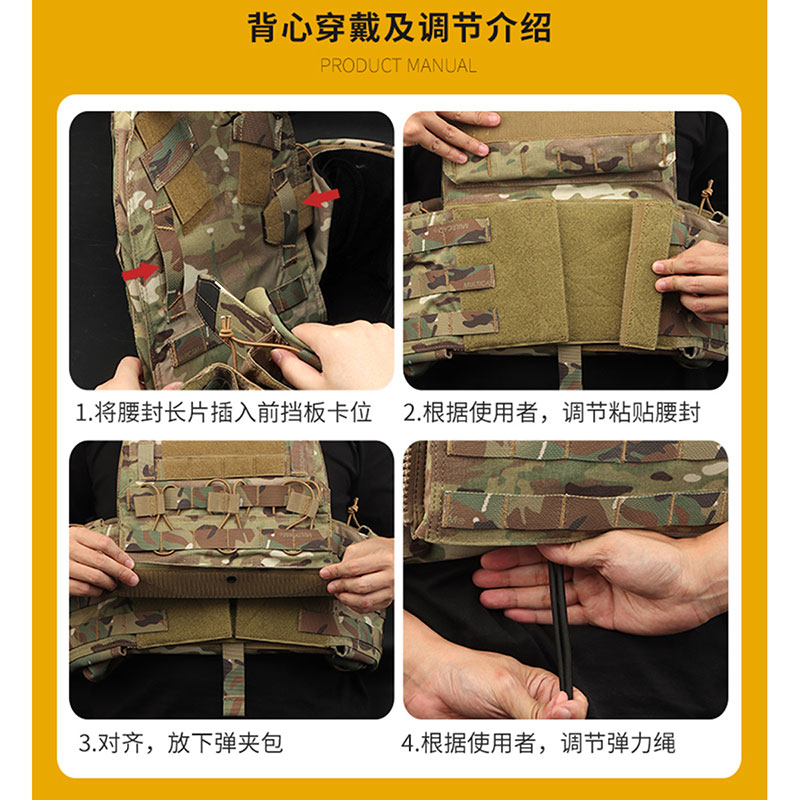 背心穿戴及调节介绍

PRODUCT MANUAL

1.将腰封长片插入前挡板卡位

2.根据使用者，调节粘贴腰封

3.对齐，放下弹夹包

4.根据使用者，调节弹力绳