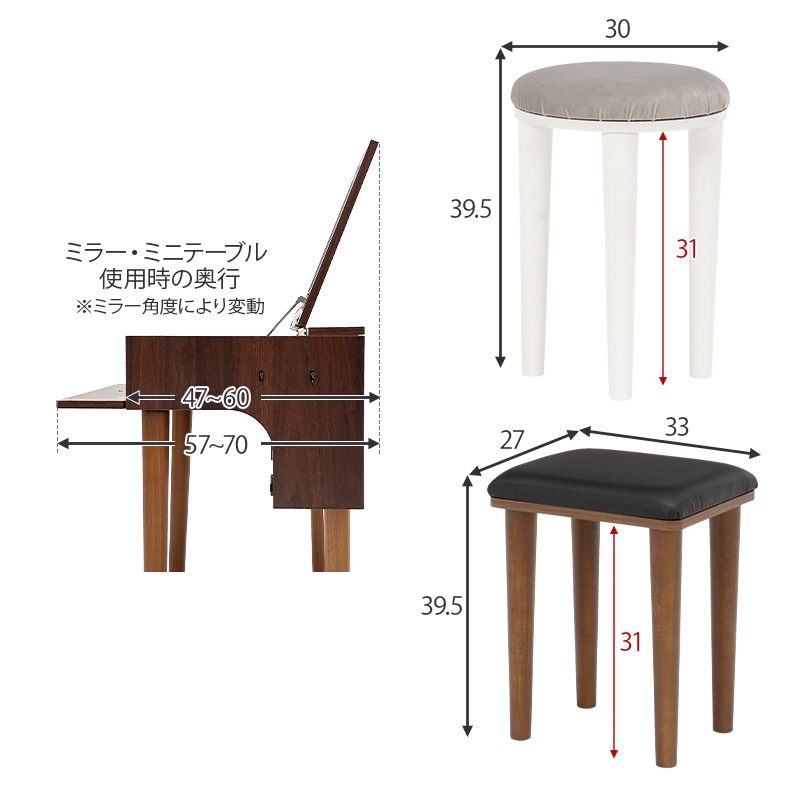 ミラー・ミニテーブル
使用時の奥行
※ミラー角度により変動

47~60

57~70

30

39.5

31

27

33

39.5

31