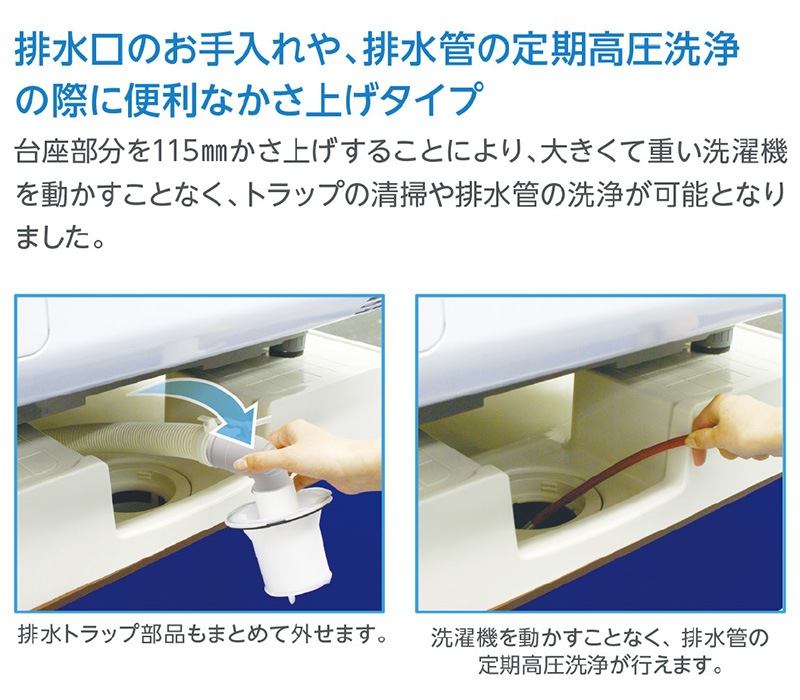 排水口のお手入れや、排水管の定期高圧洗浄の際に便利なかさ上げタイプ

台座部分を115㎜かさ上げすることにより、大きくて重い洗濯機を動かすことなく、トラップの清掃や排水管の洗浄が可能となりました。

排水トラップ部品もまとめて外せます。

洗濯機を動かすことなく、排水管の定期高圧洗浄が行えます。