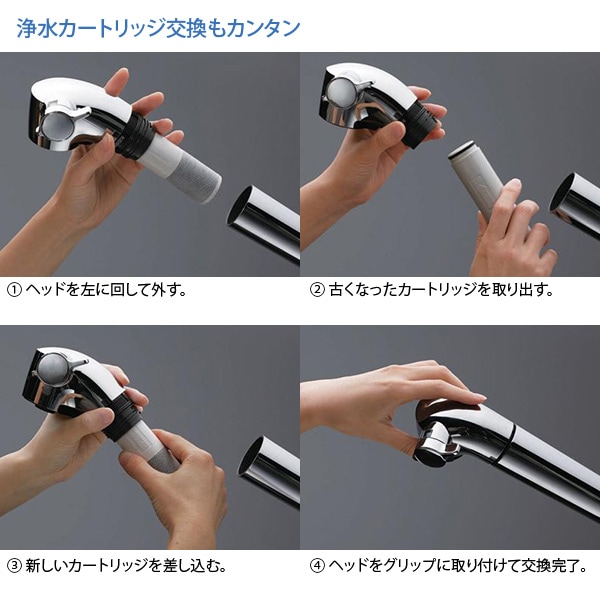 浄水カートリッジ交換もカンタン

① ヘッドを左に回して外す。

② 古くなったカートリッジを取り出す。

③ 新しいカートリッジを差し込む。

④ ヘッドをグリップに取り付けて交換完了。